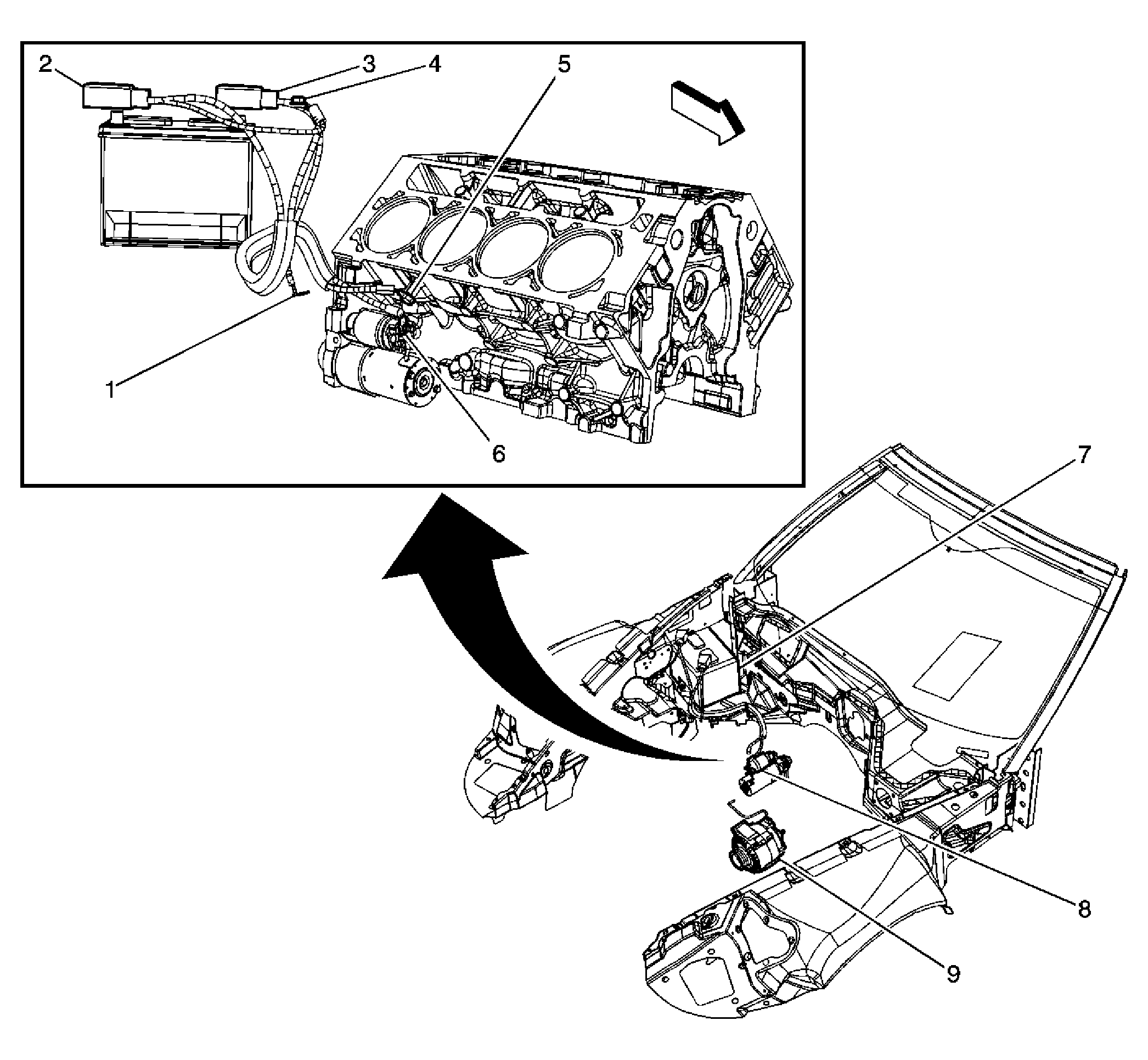 2
3
4
5
1
6
7
8
9