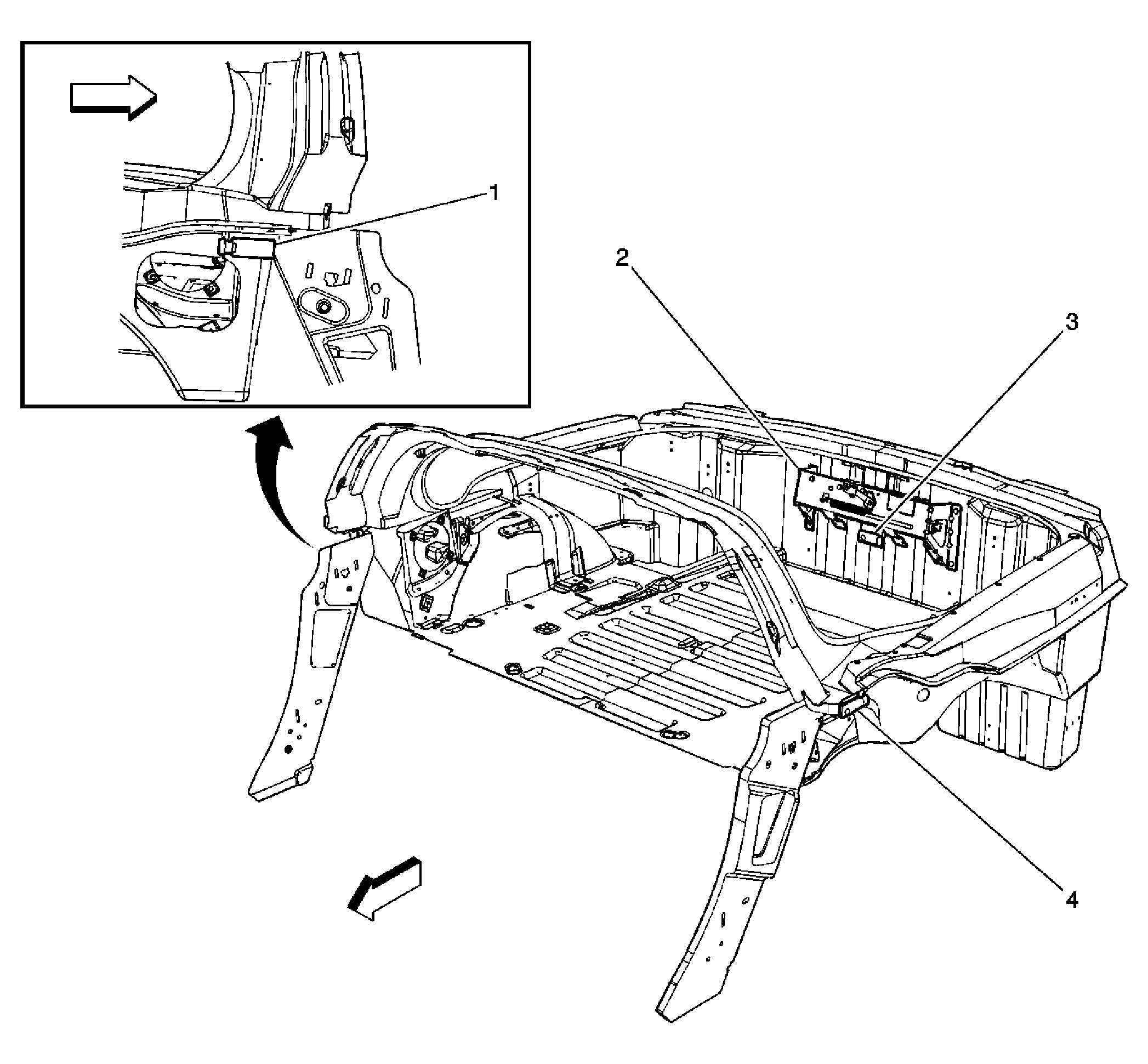 1
2
3
4