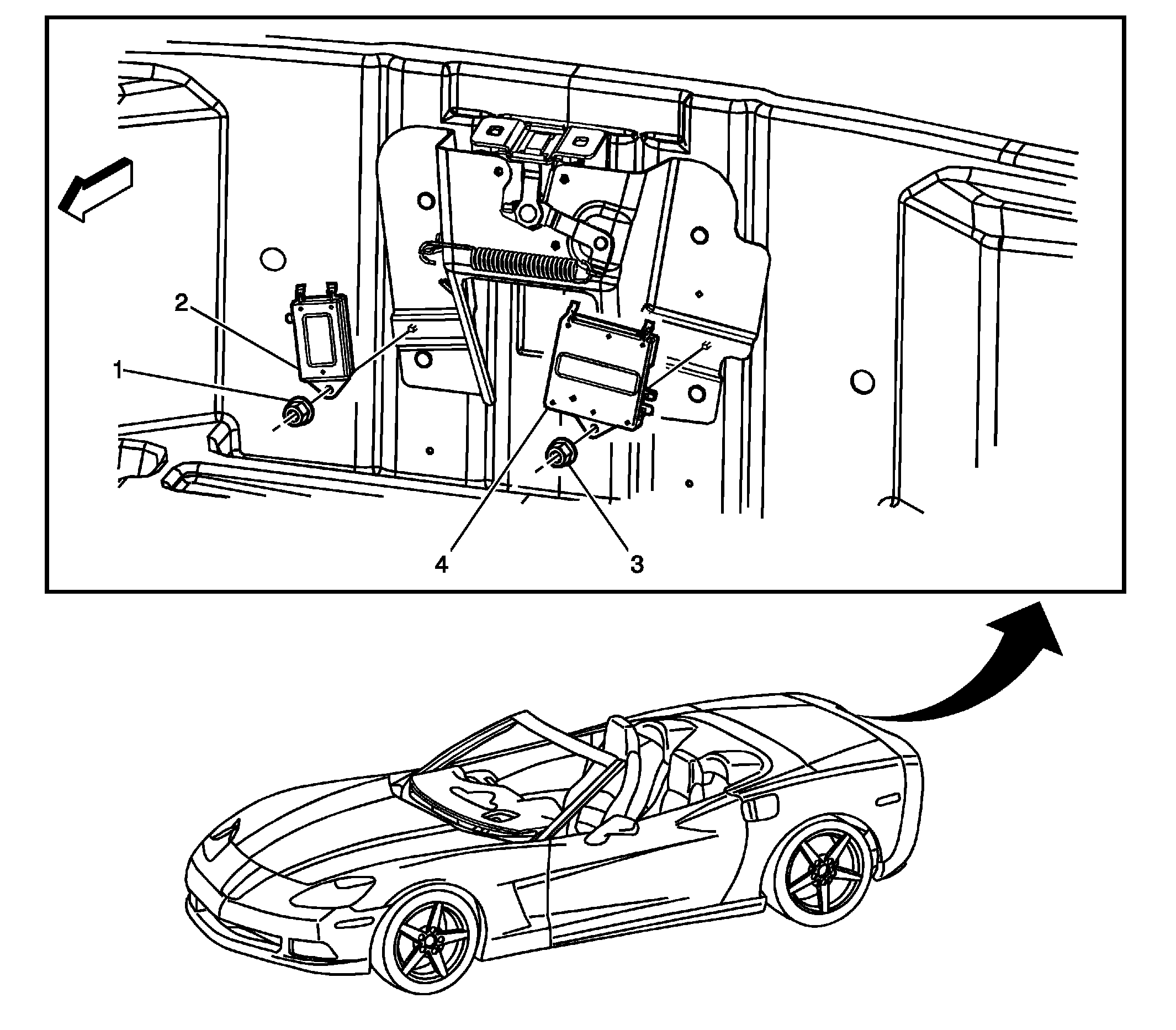 2
1
4
3