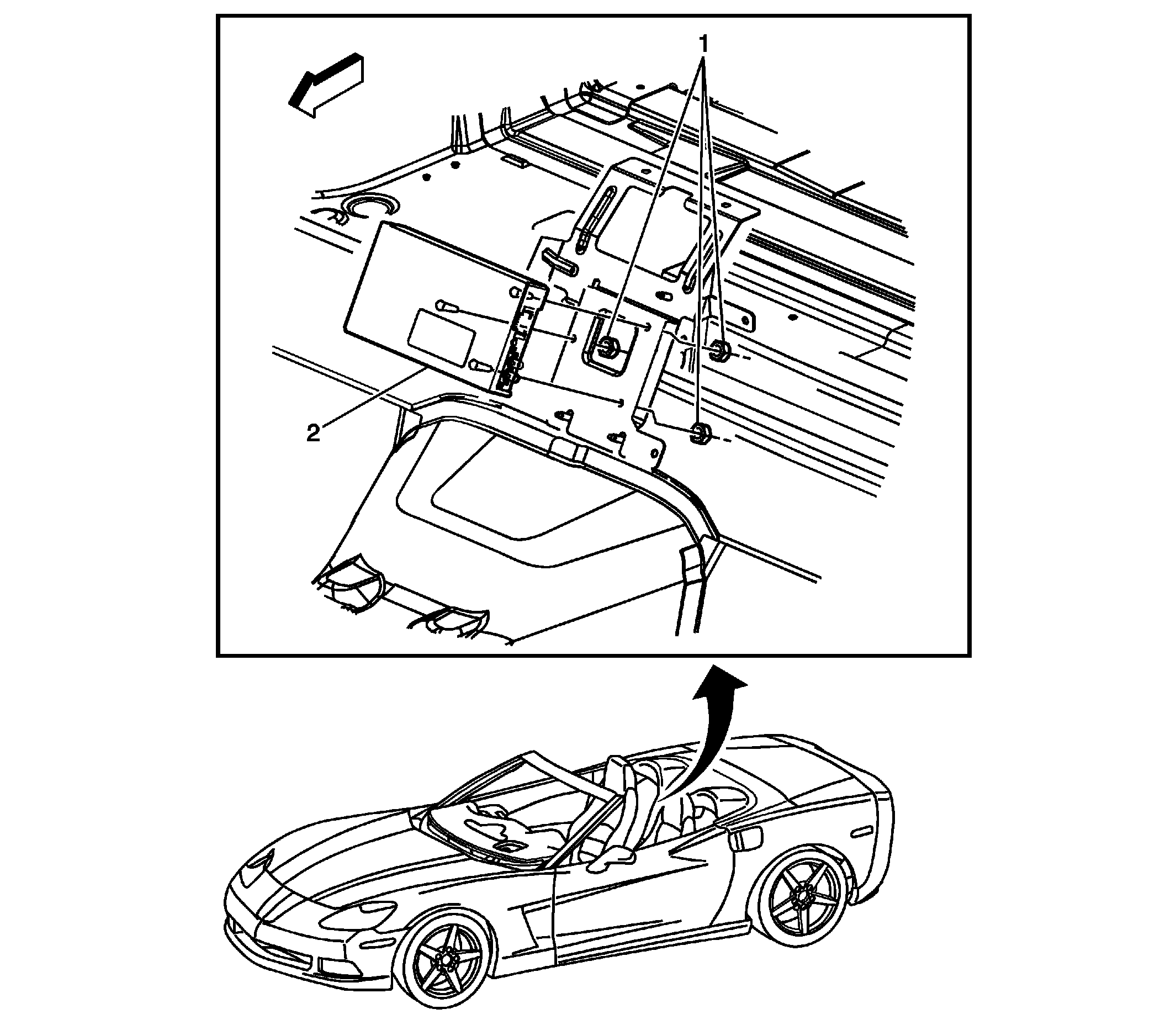 1

2