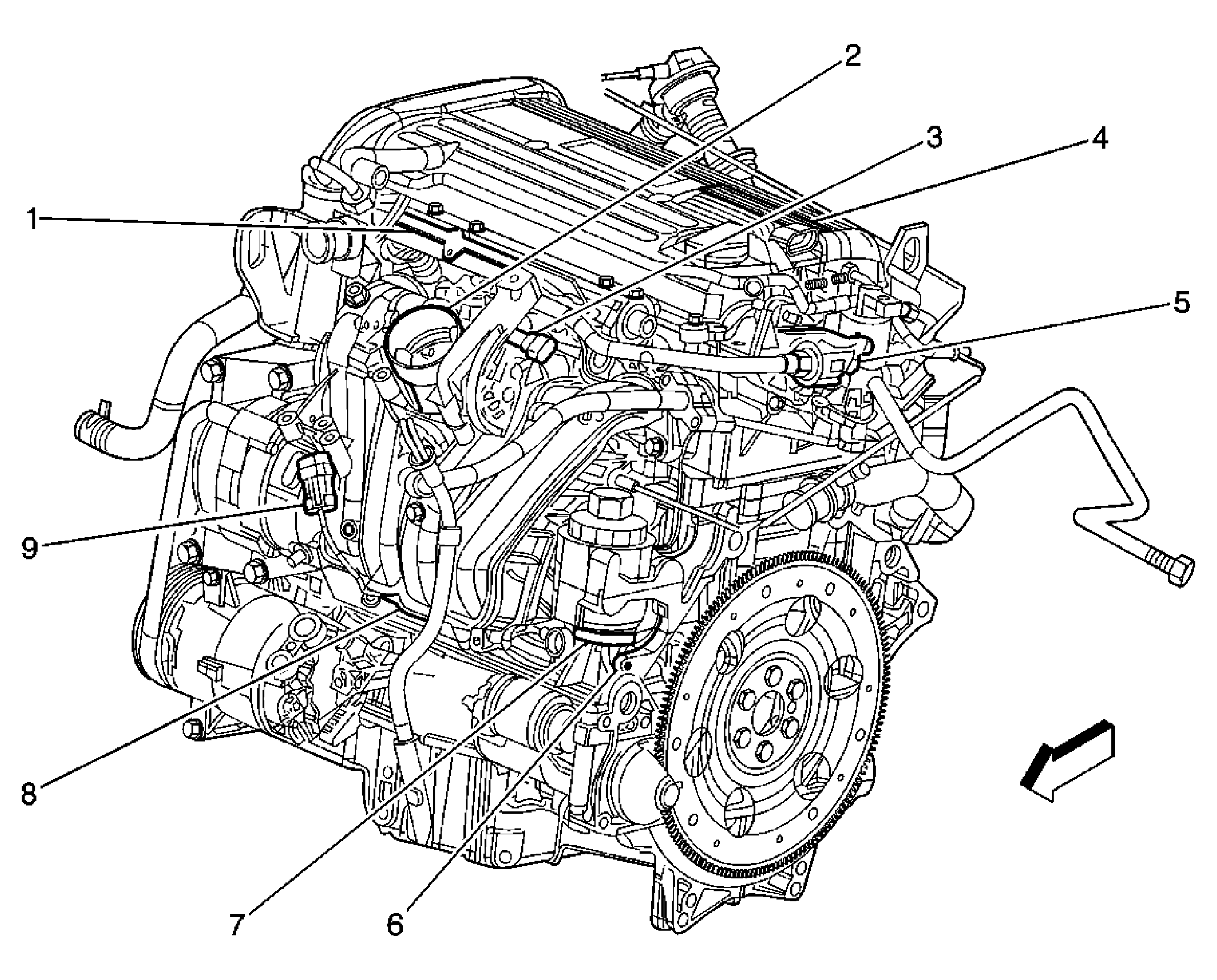 2
3
4
1
5
9
8
7
6