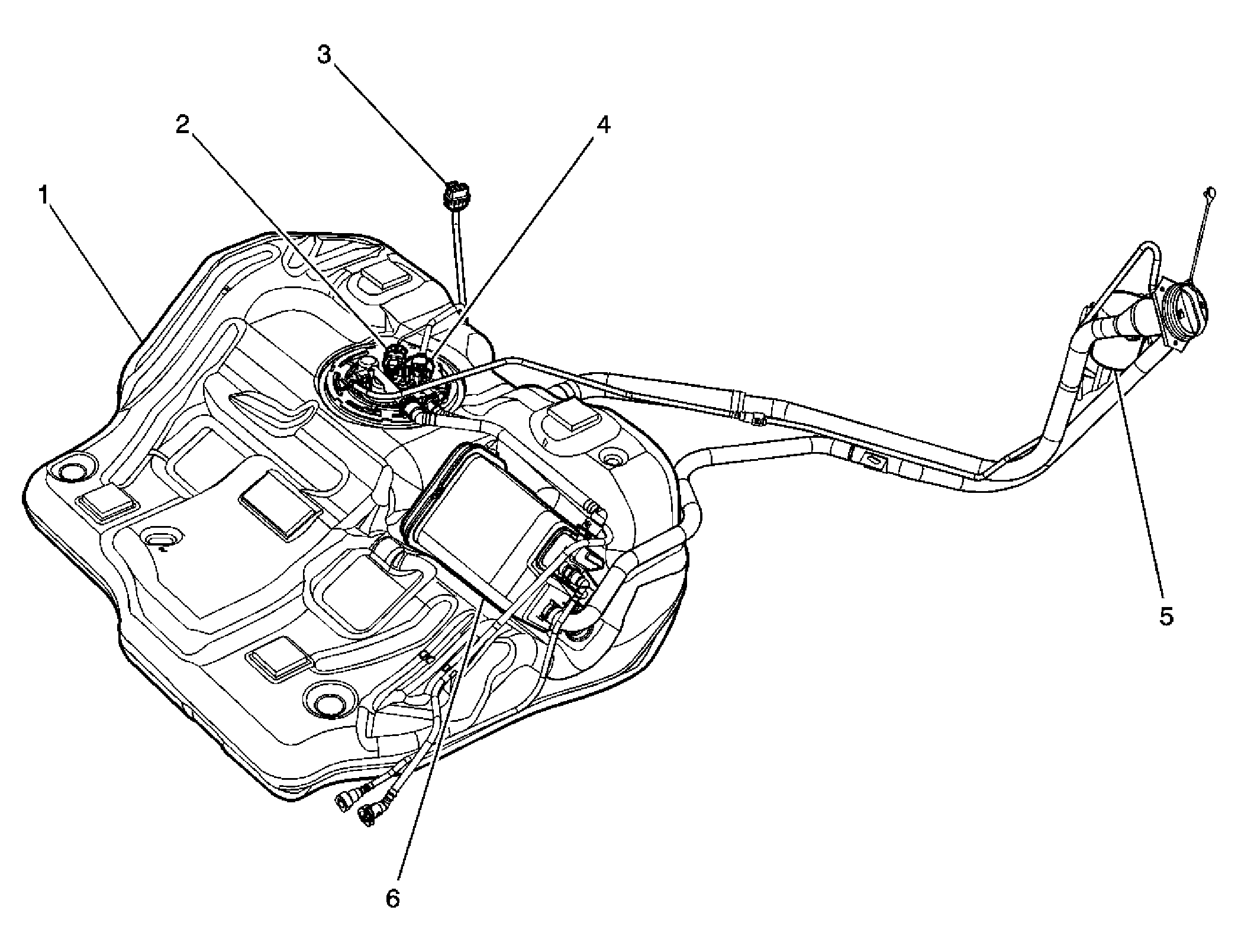 3
2
4
1
5
6