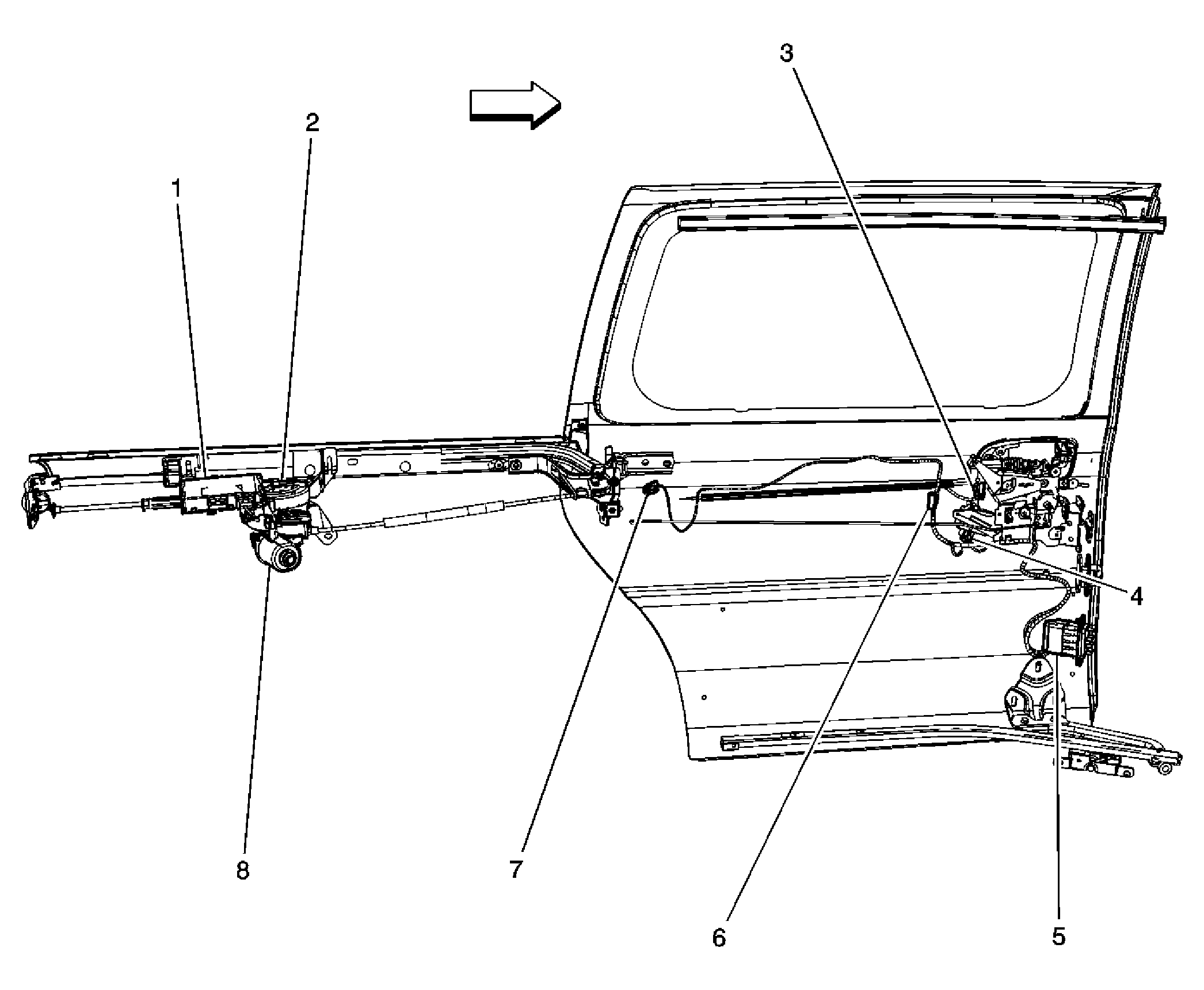 3
2
1
4
8
7
6
5