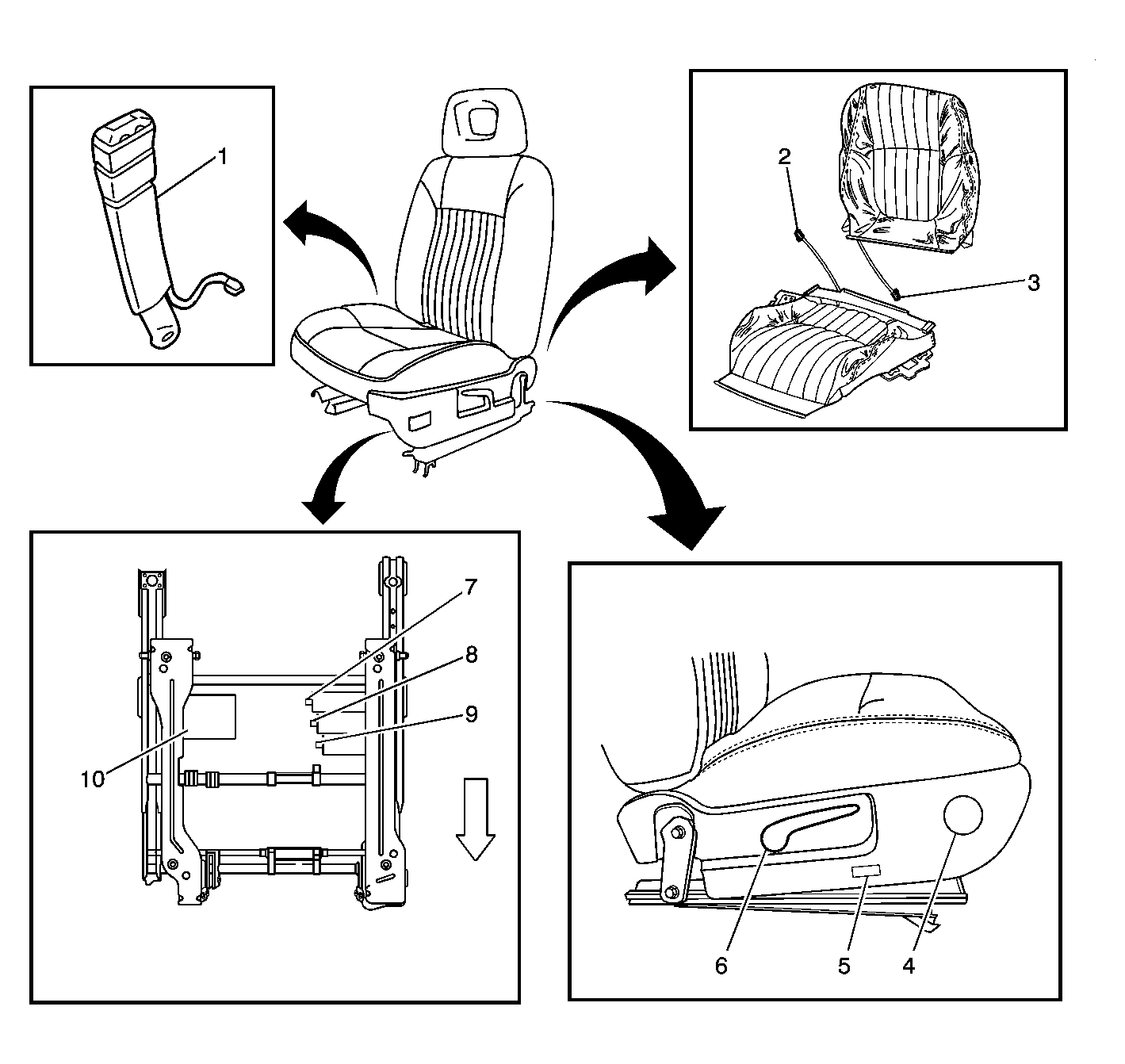 1
2
3
7
8
9
10
6
5
4