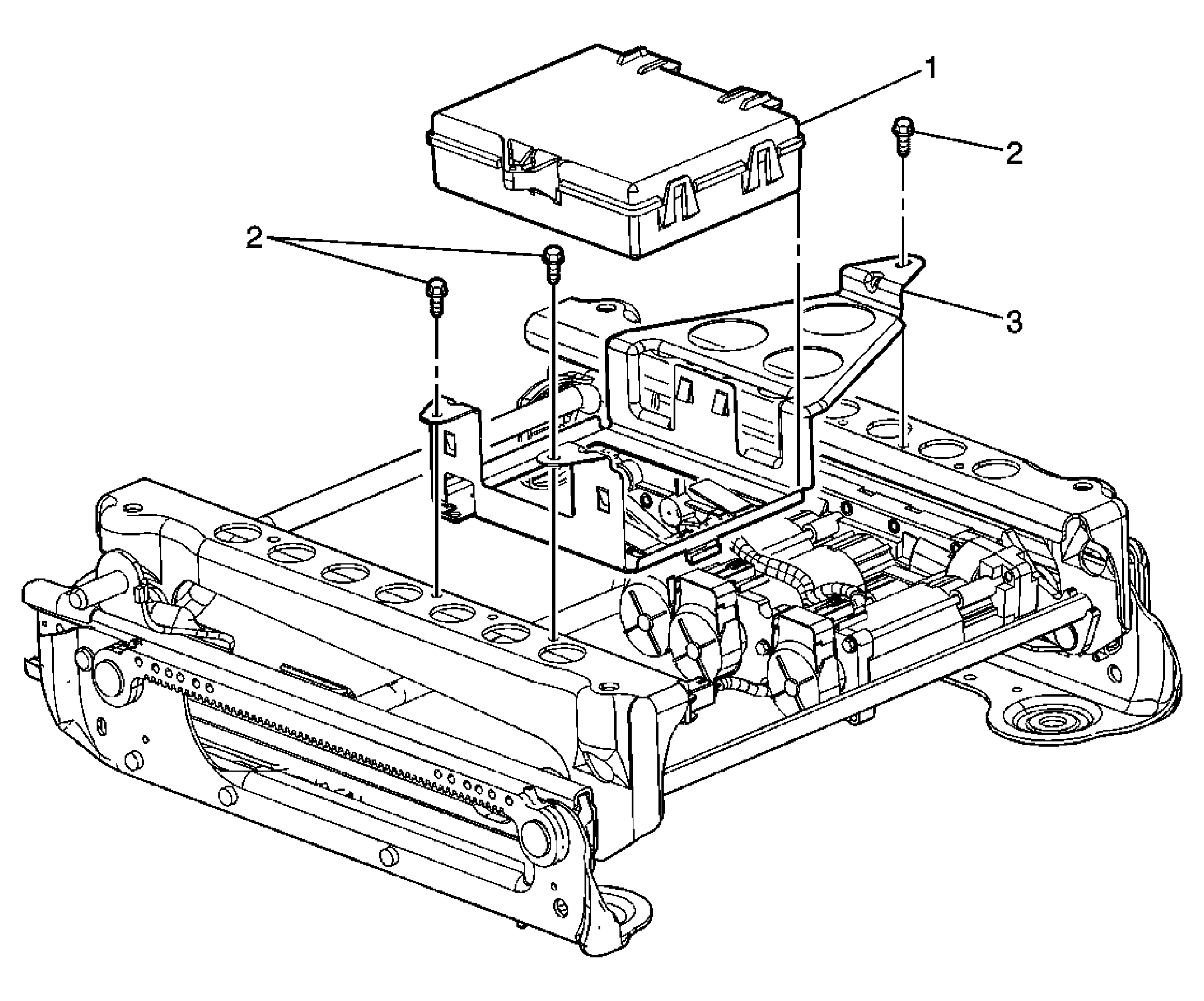 1
2
2
3