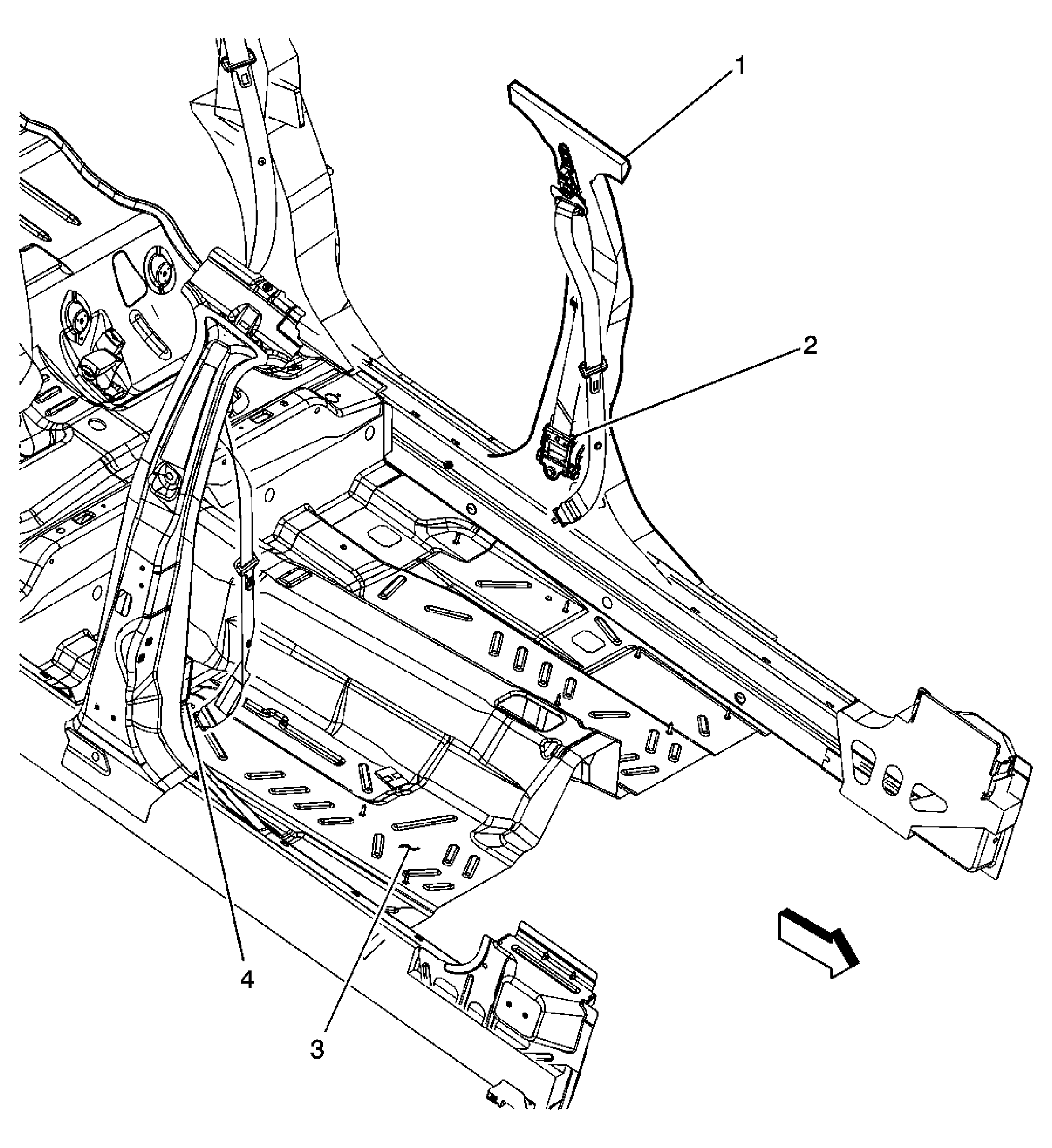 1
2
4
3