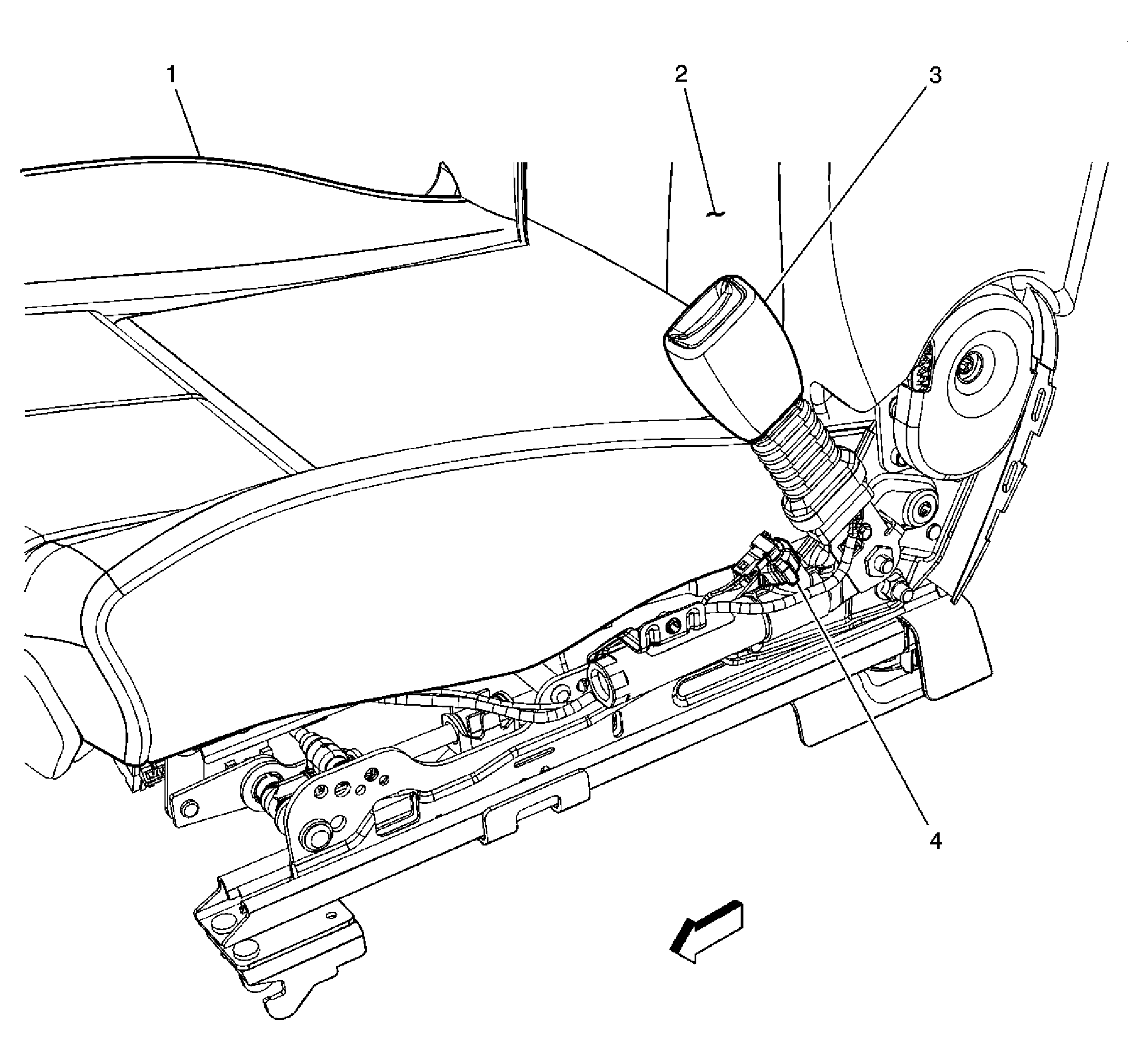 1
2
3
4