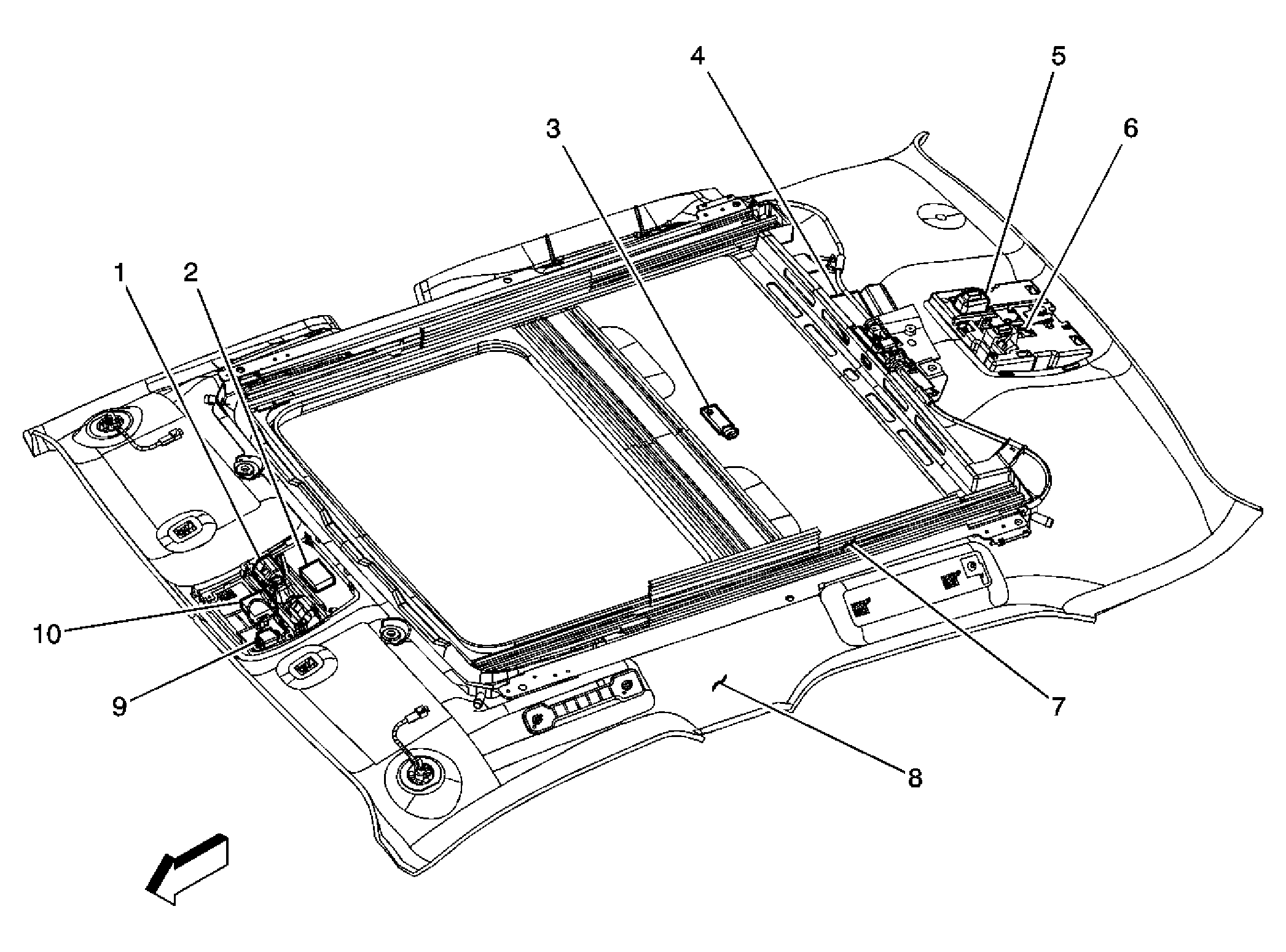 4
5
3
6
1
2
10
9
7
8