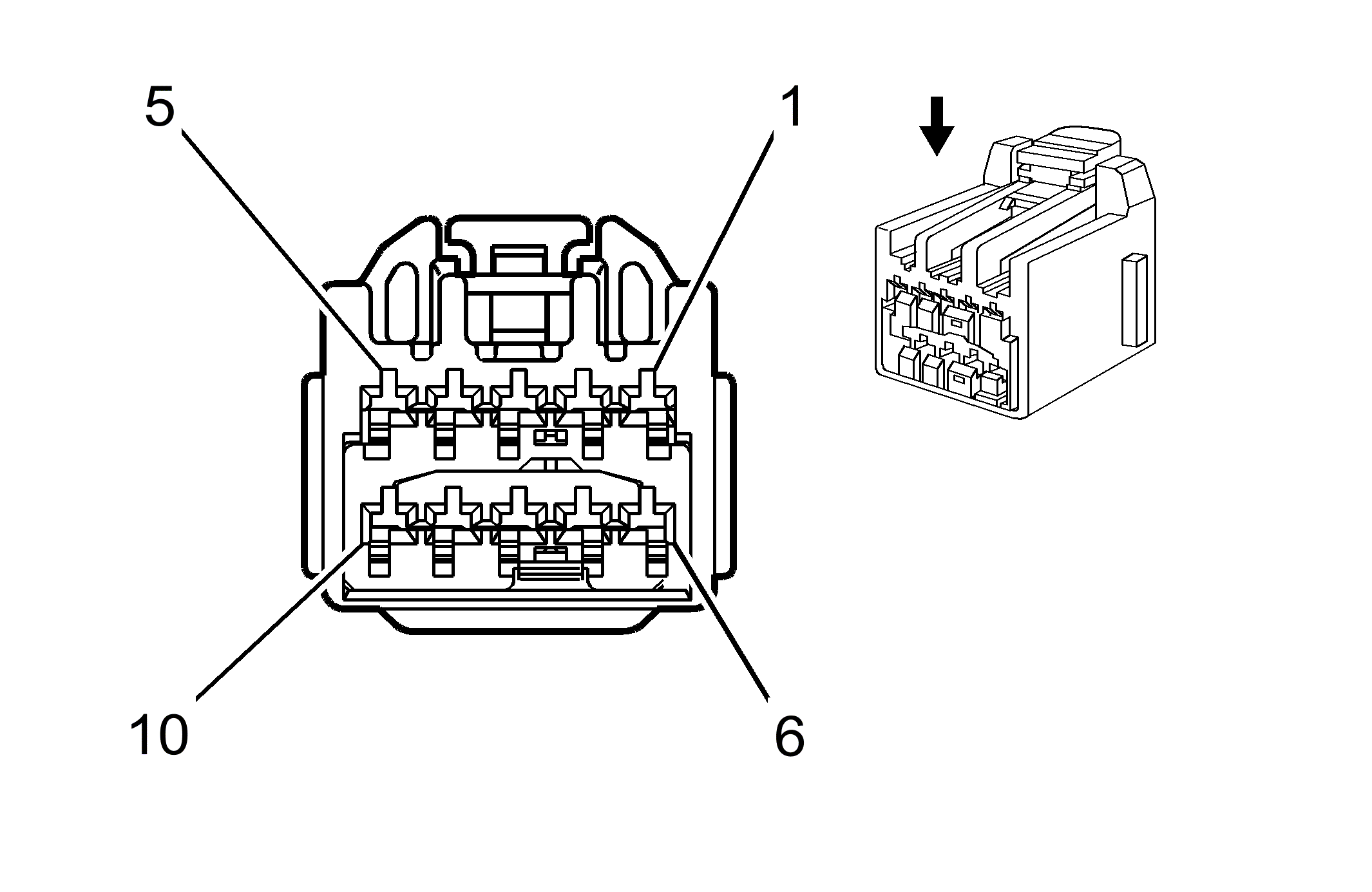 5
1
10
6