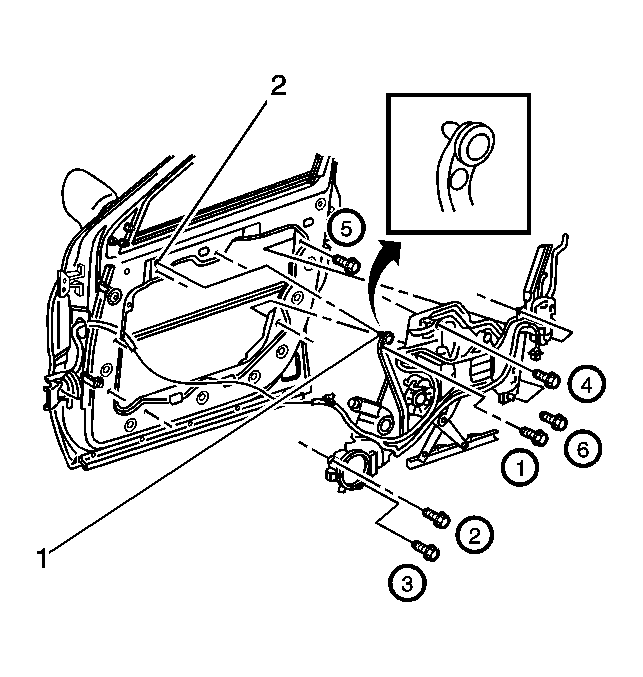 2
5
4
6
1
2
3
1