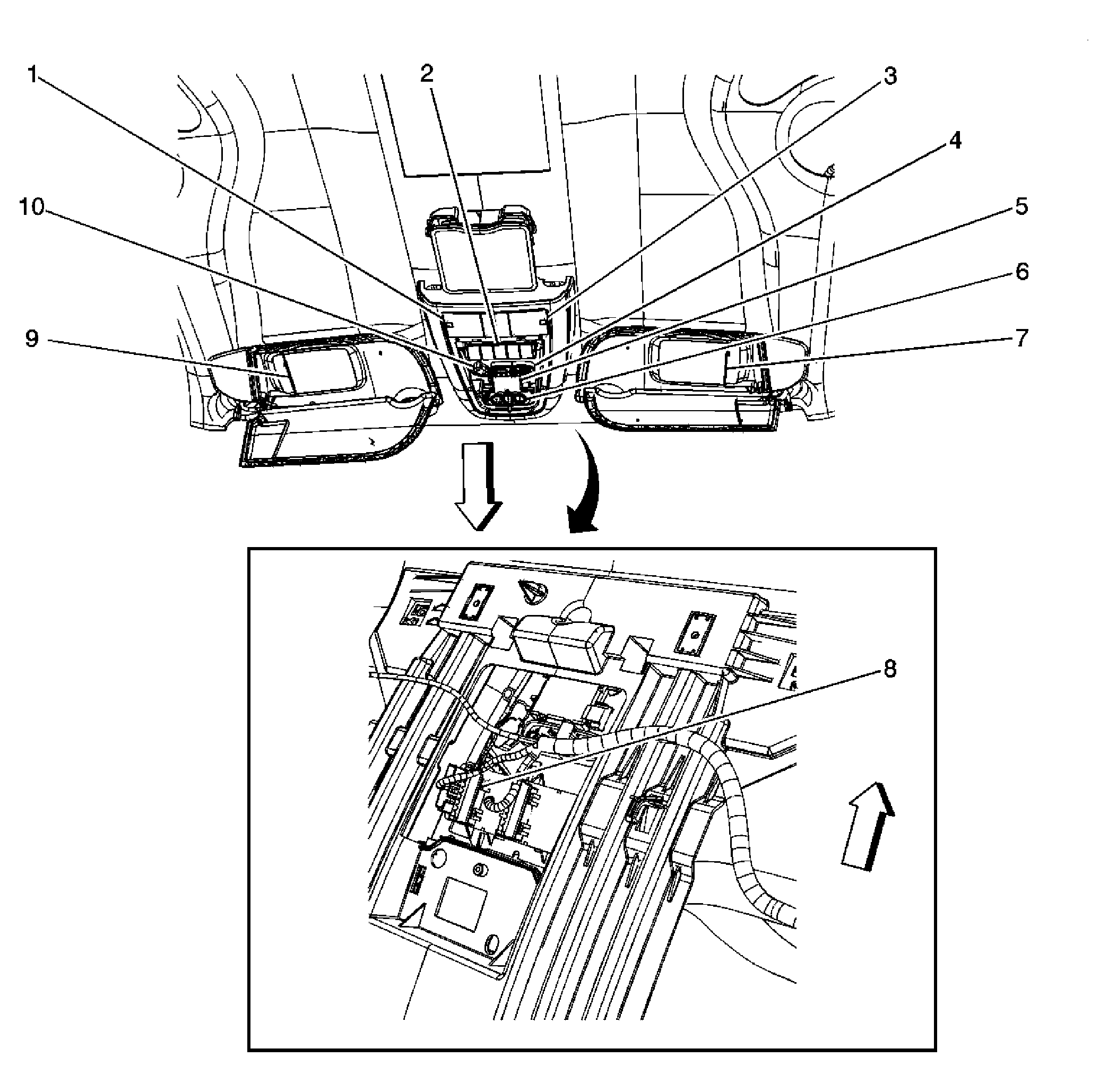 1
2
3
4
10
5
6
9
7
8