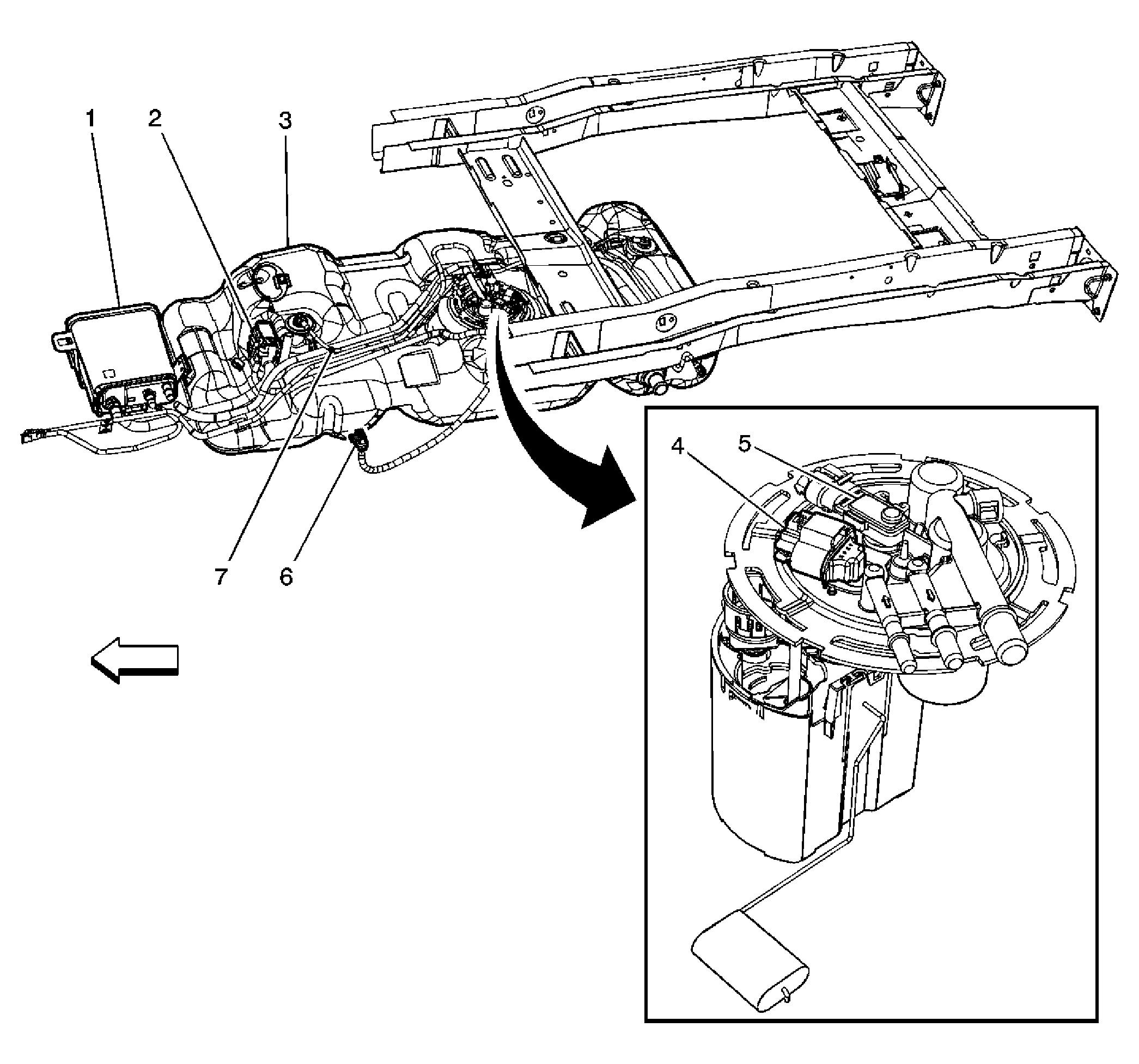 1
2
3
7
6
4
5