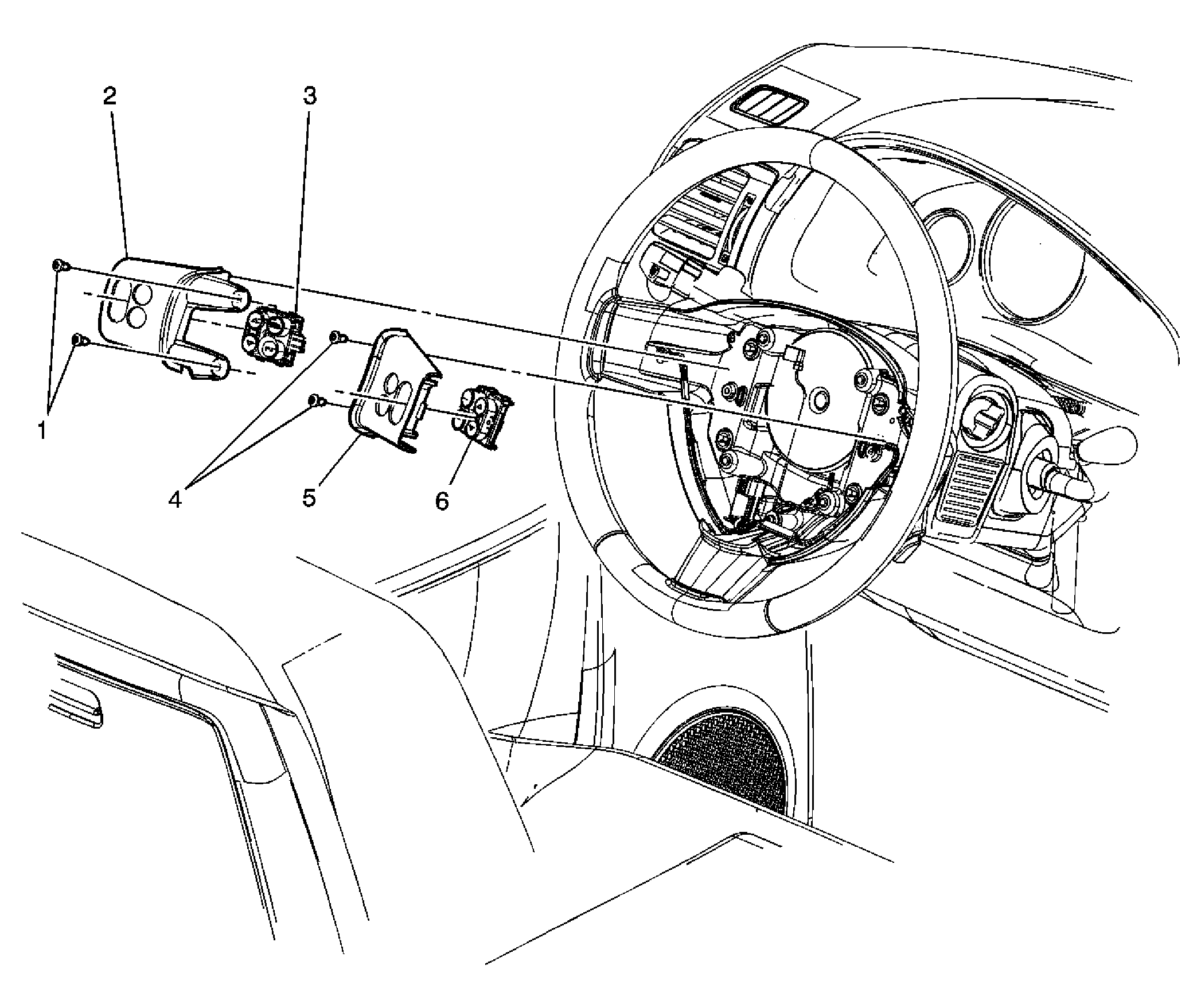 2
3
1
4
5
6