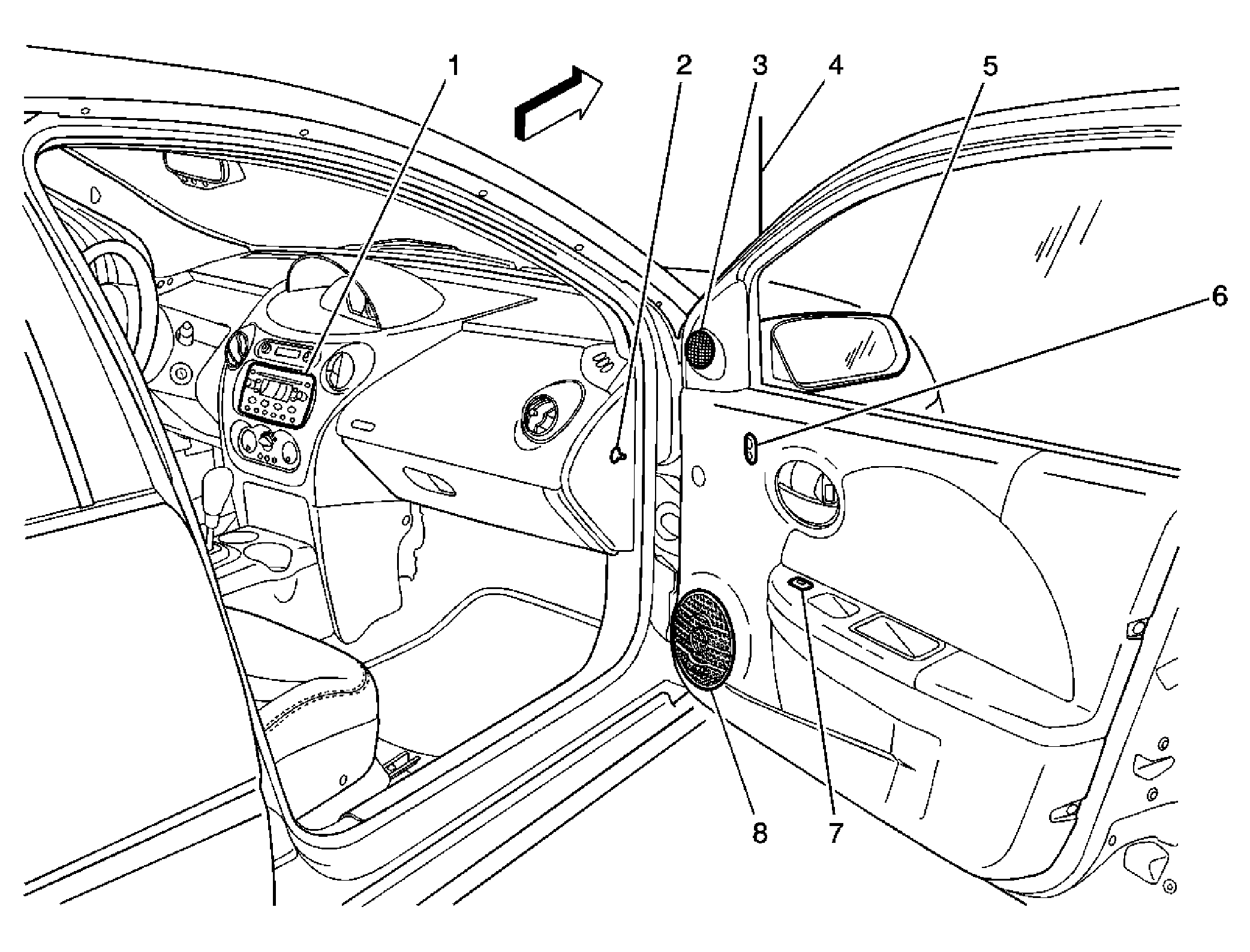 1
2
3
4
5
6
8
7