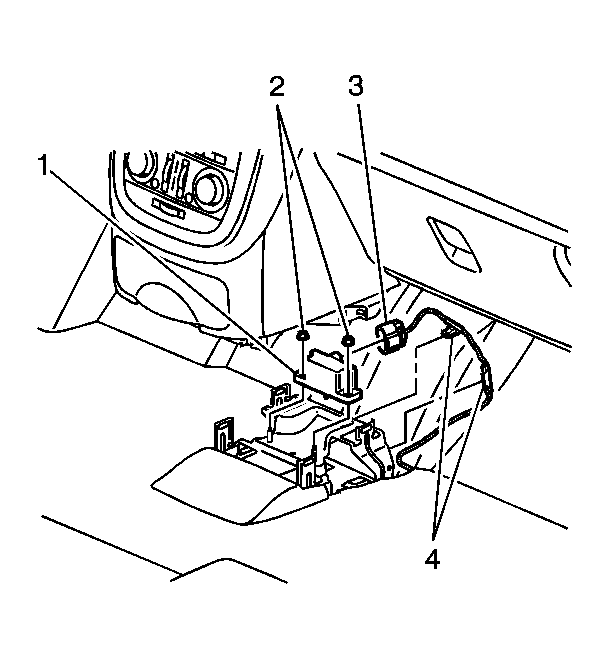 2
3
1
4