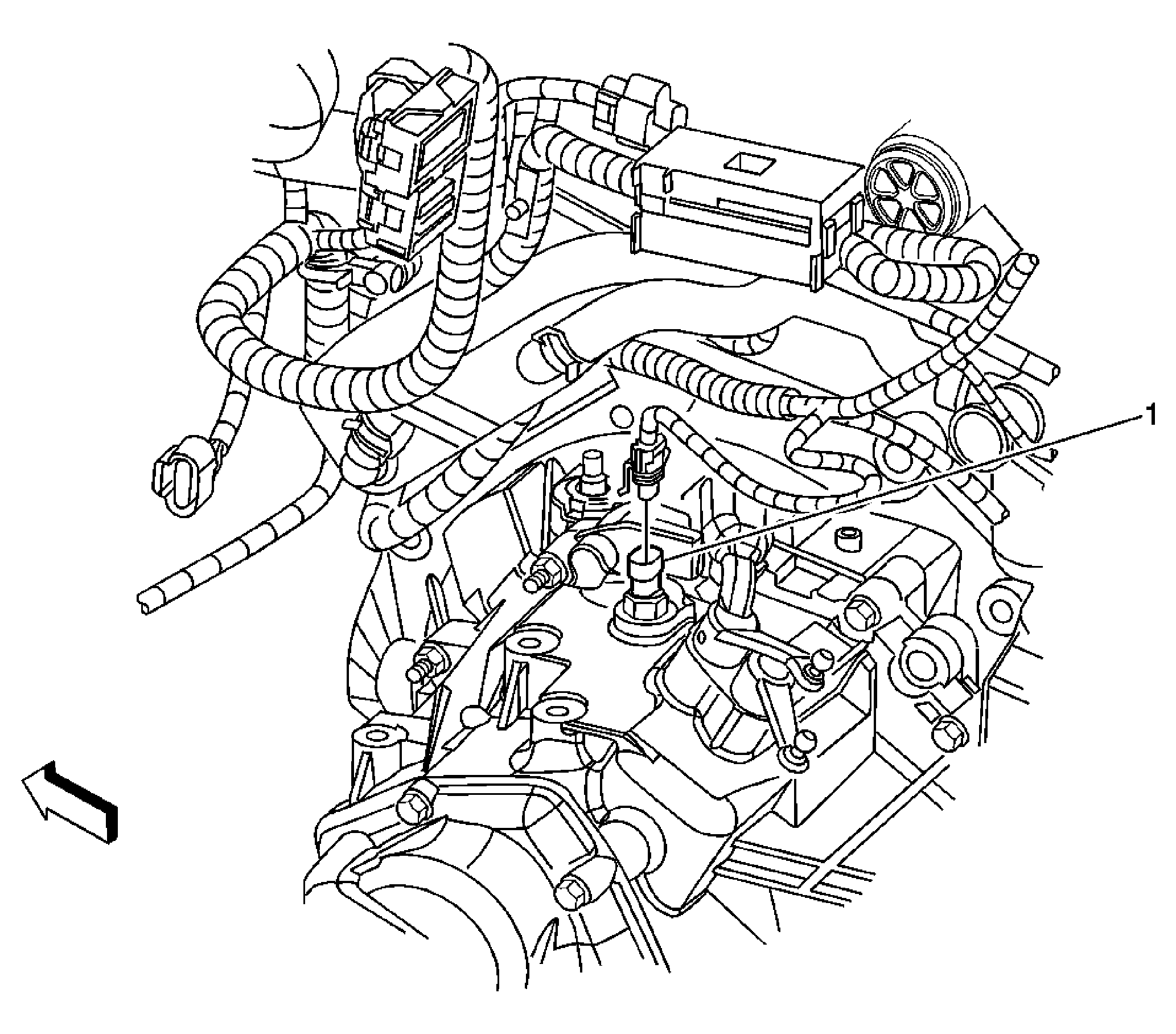 1