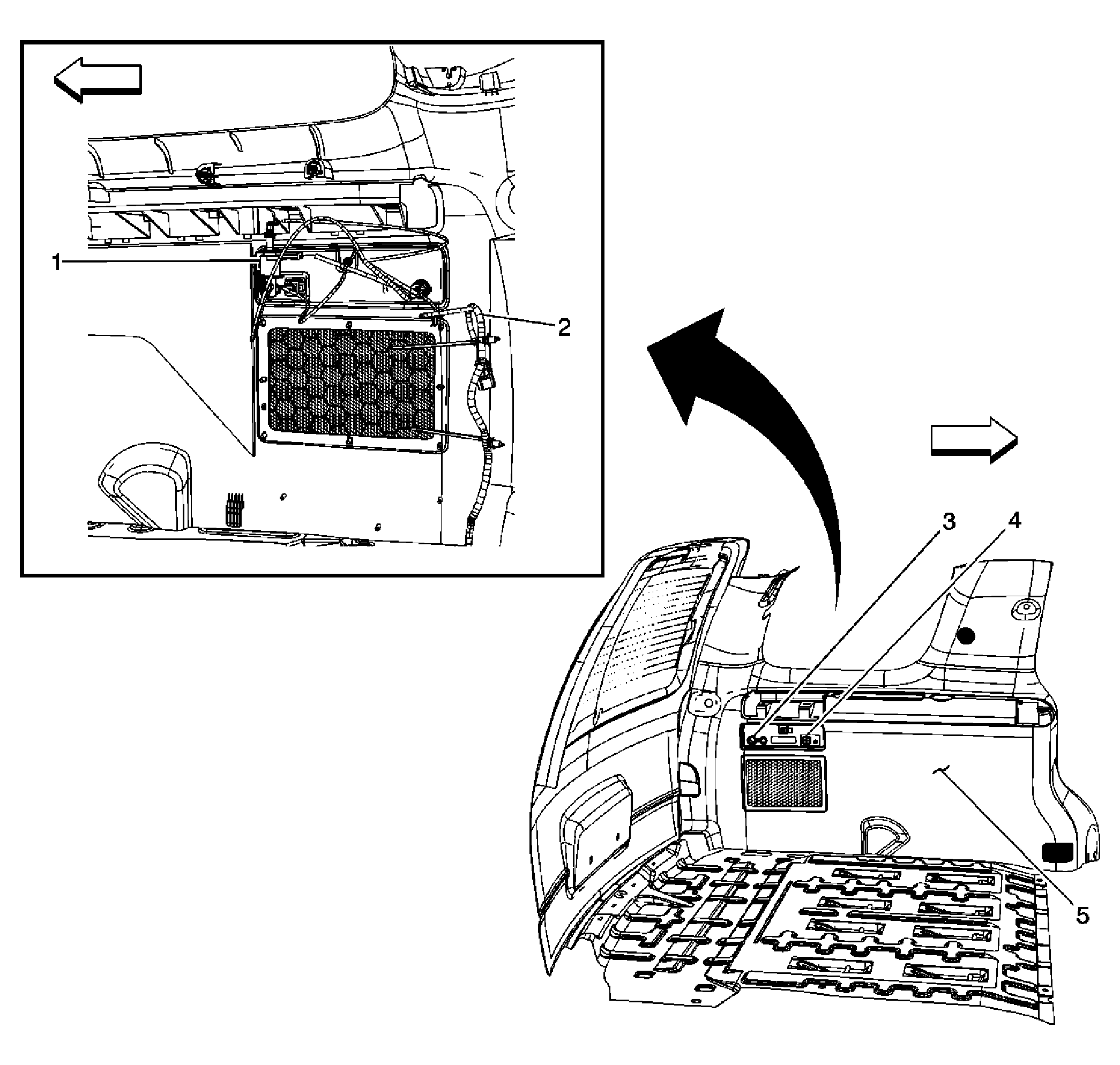 1
2
3
4
5