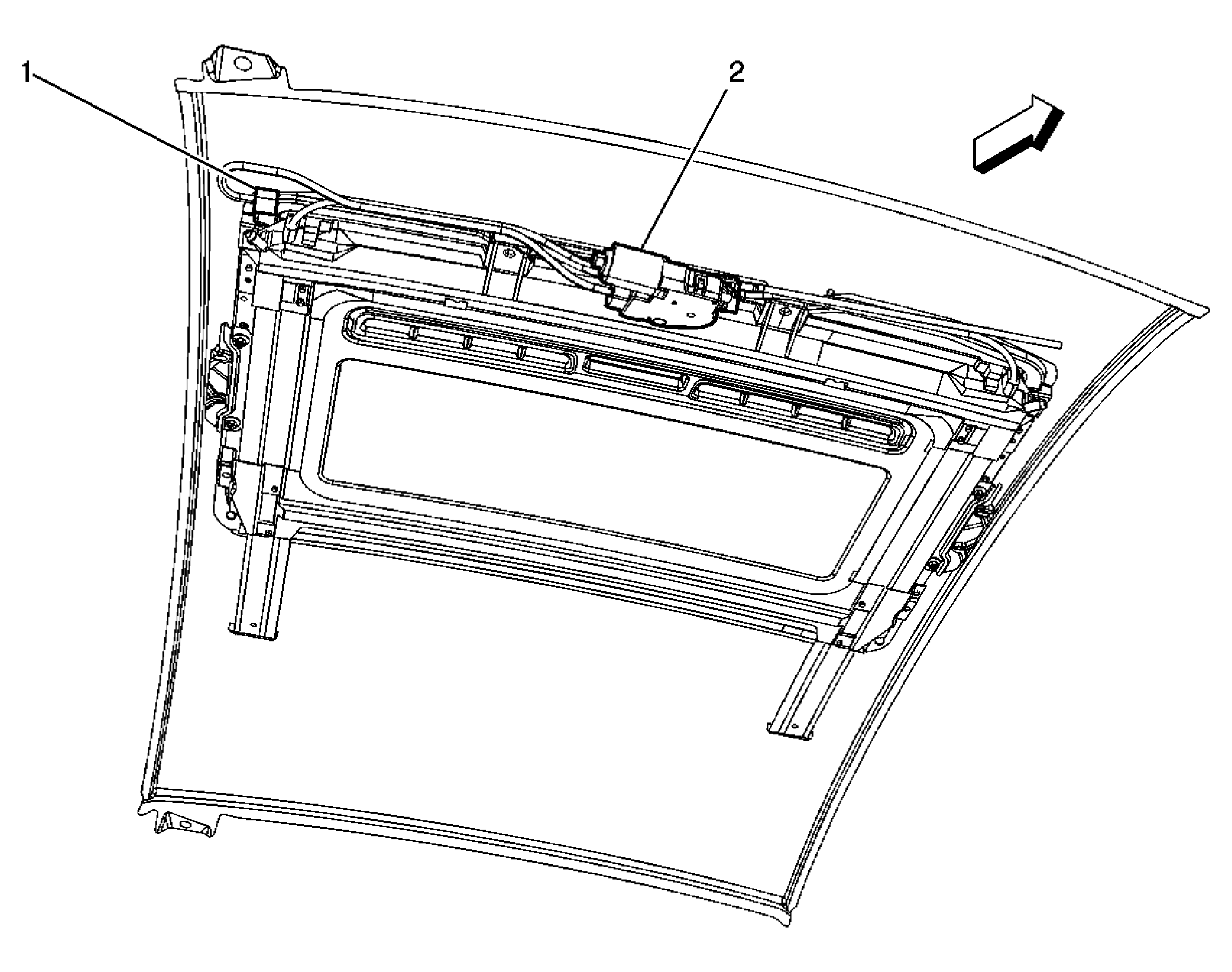 1
2