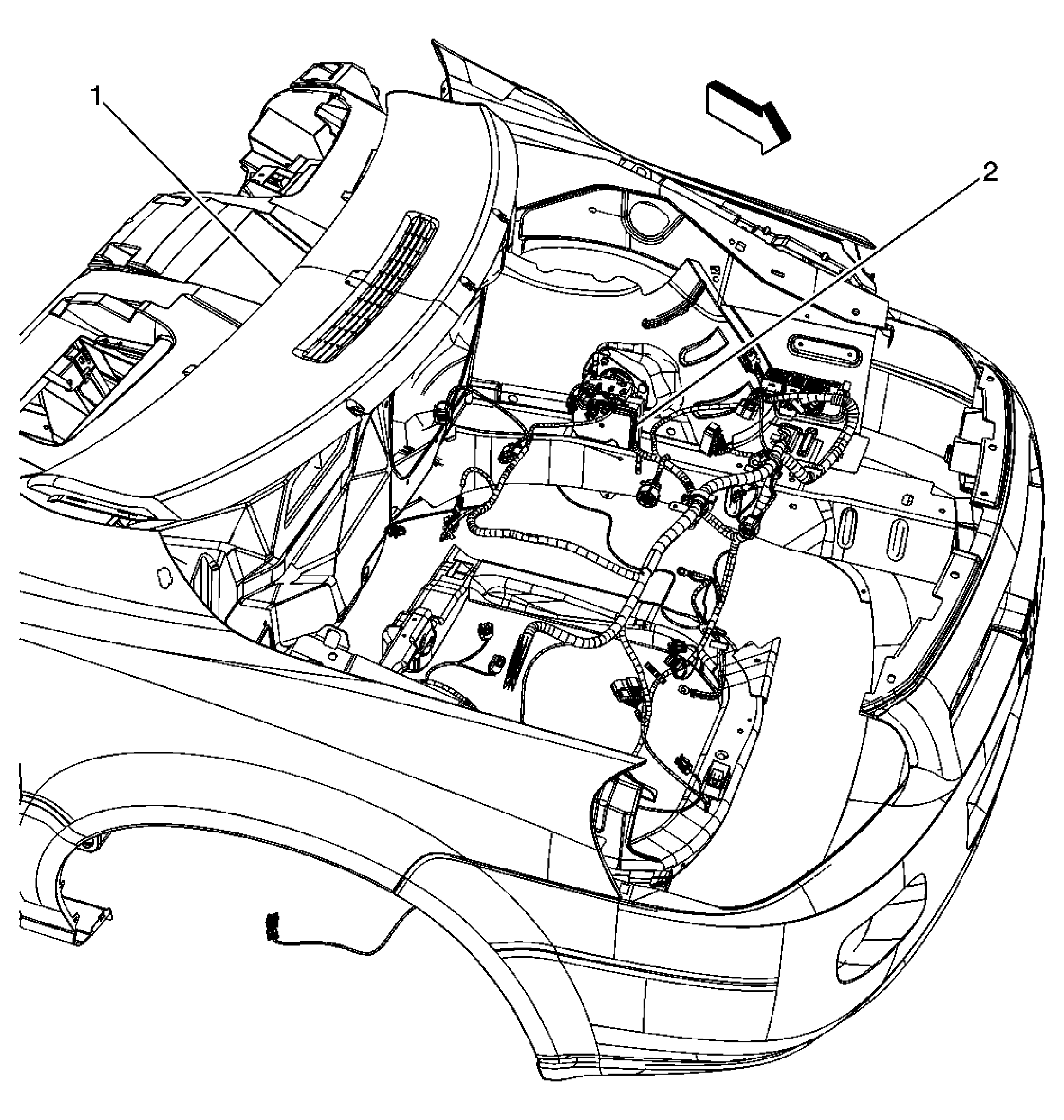 1

2