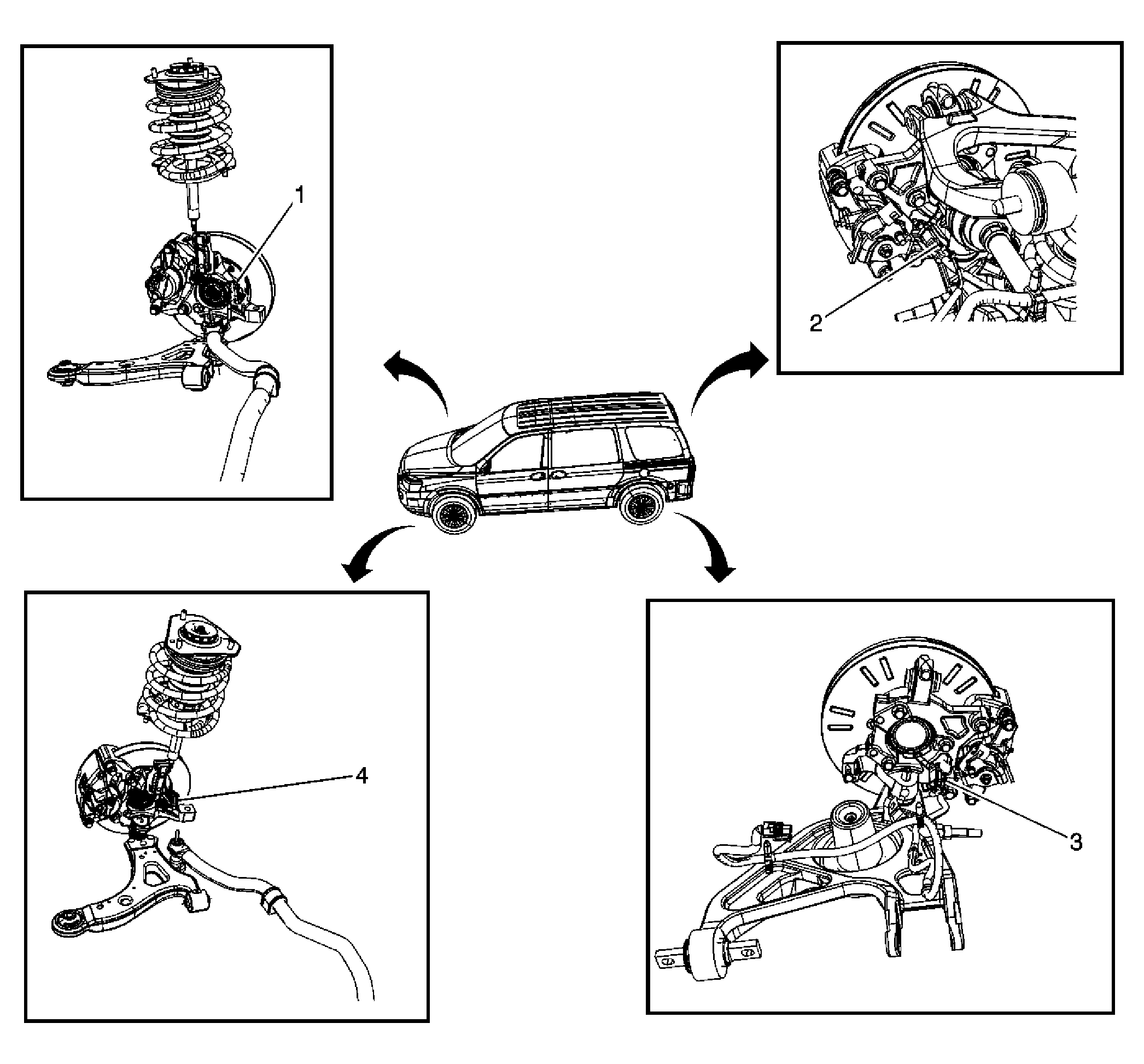 1

2

4

3