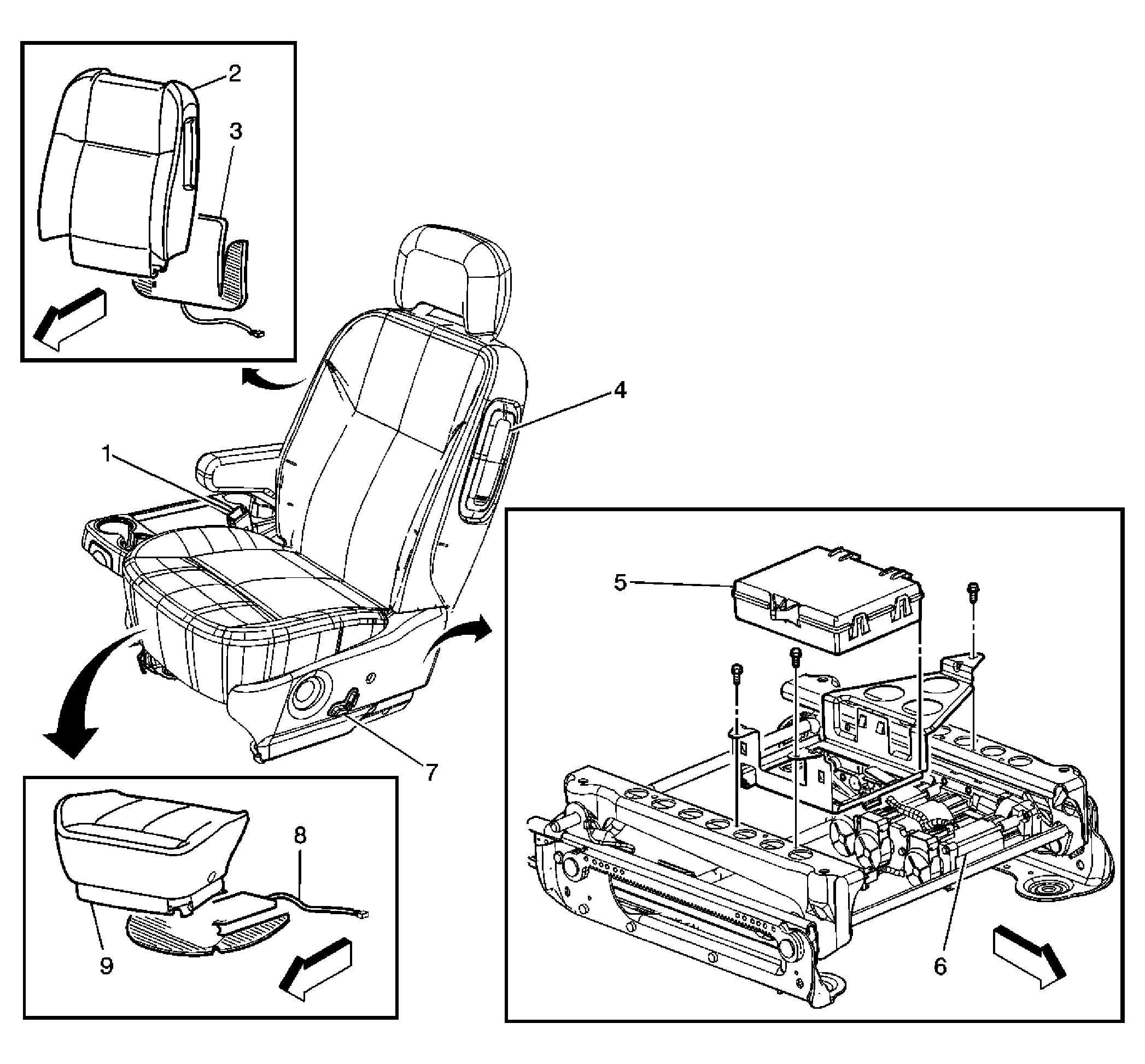 2
3
4
1
5
7
8
9
6