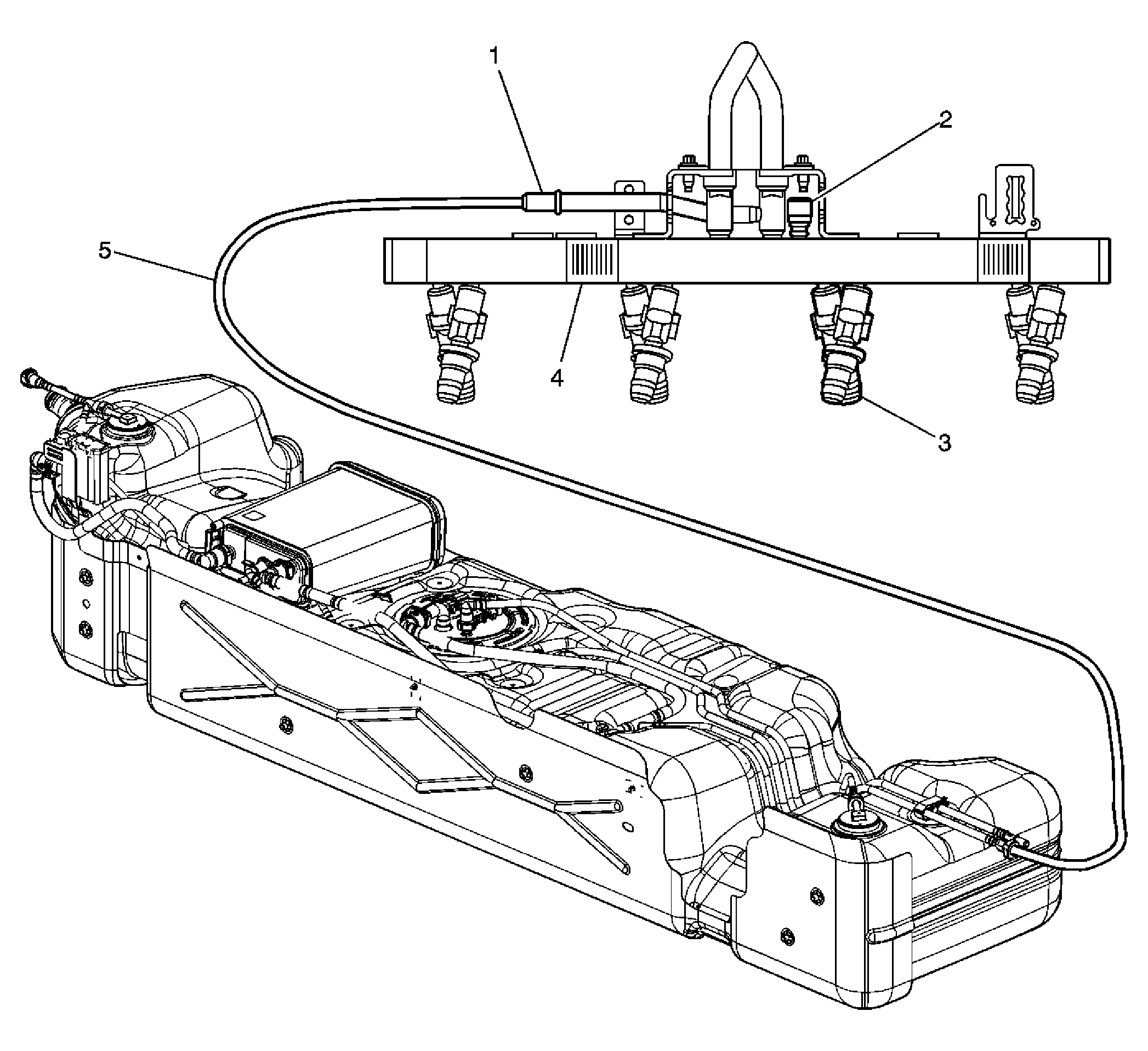 1
2
5
4
3