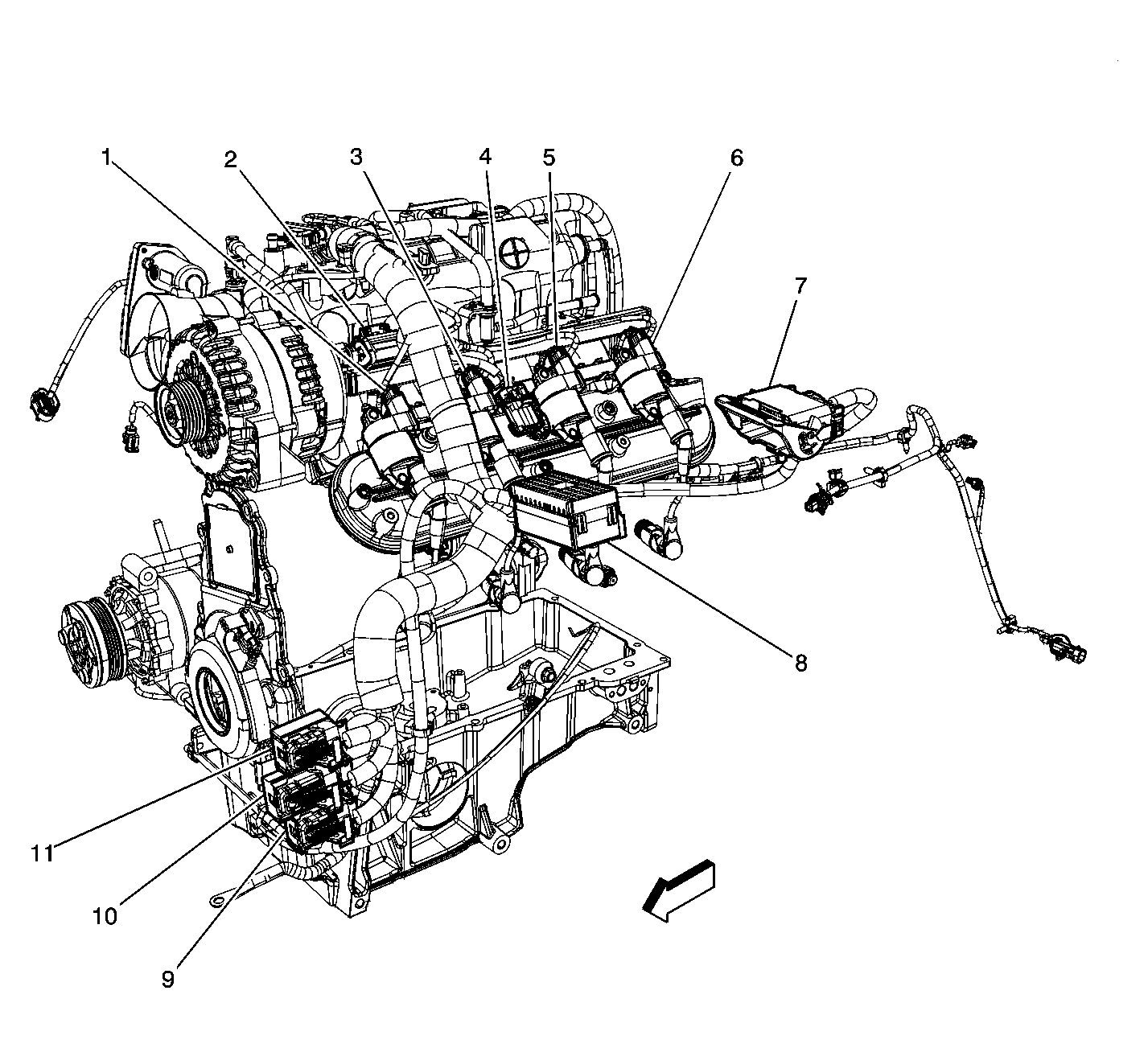 1
2
3
4
5
6
7
8
11
10
9