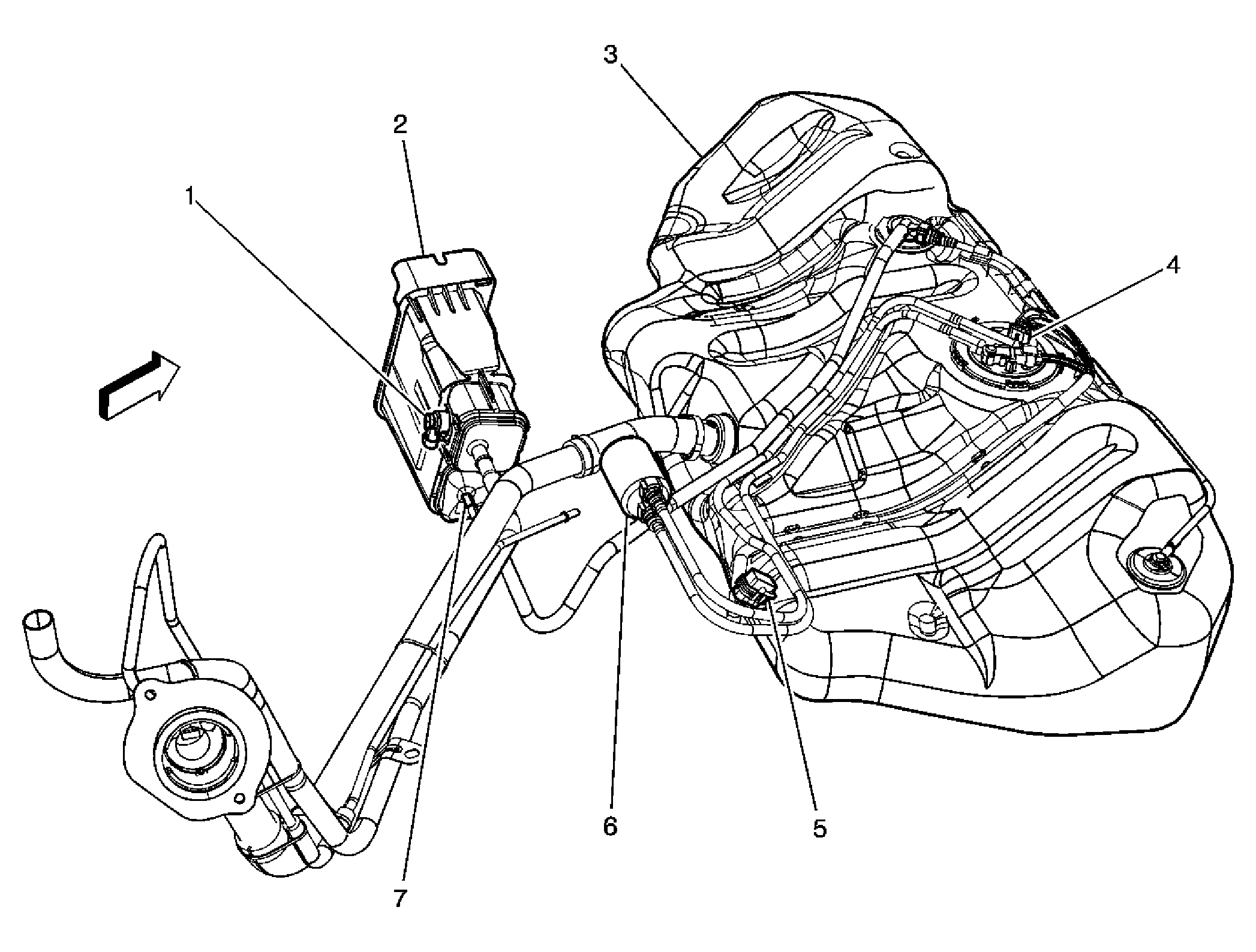 3
2
1
4
6
5
7