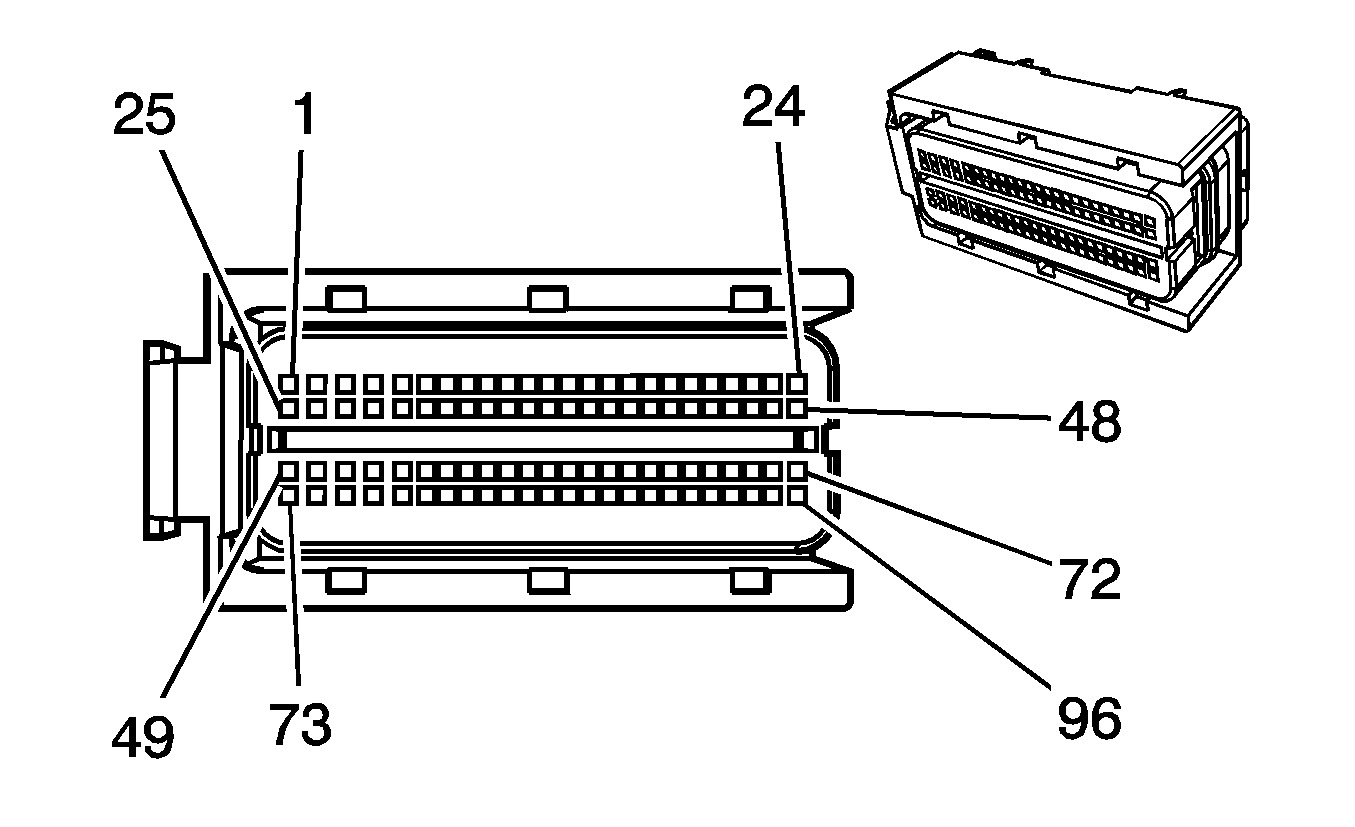 25
1
24
48
72
96
49
73