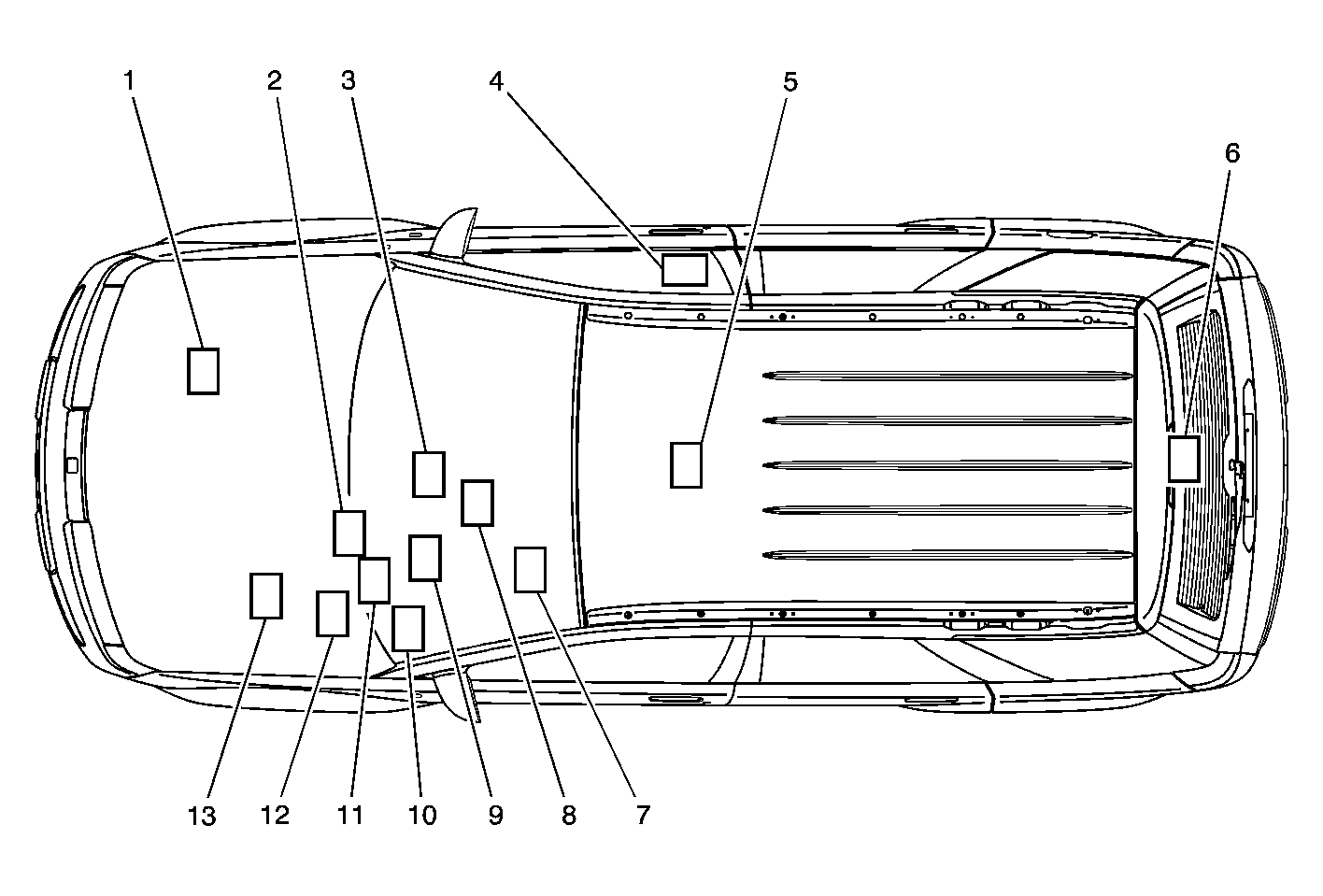 1
2
3
4
5
6
13
12
11
10
9
8
7