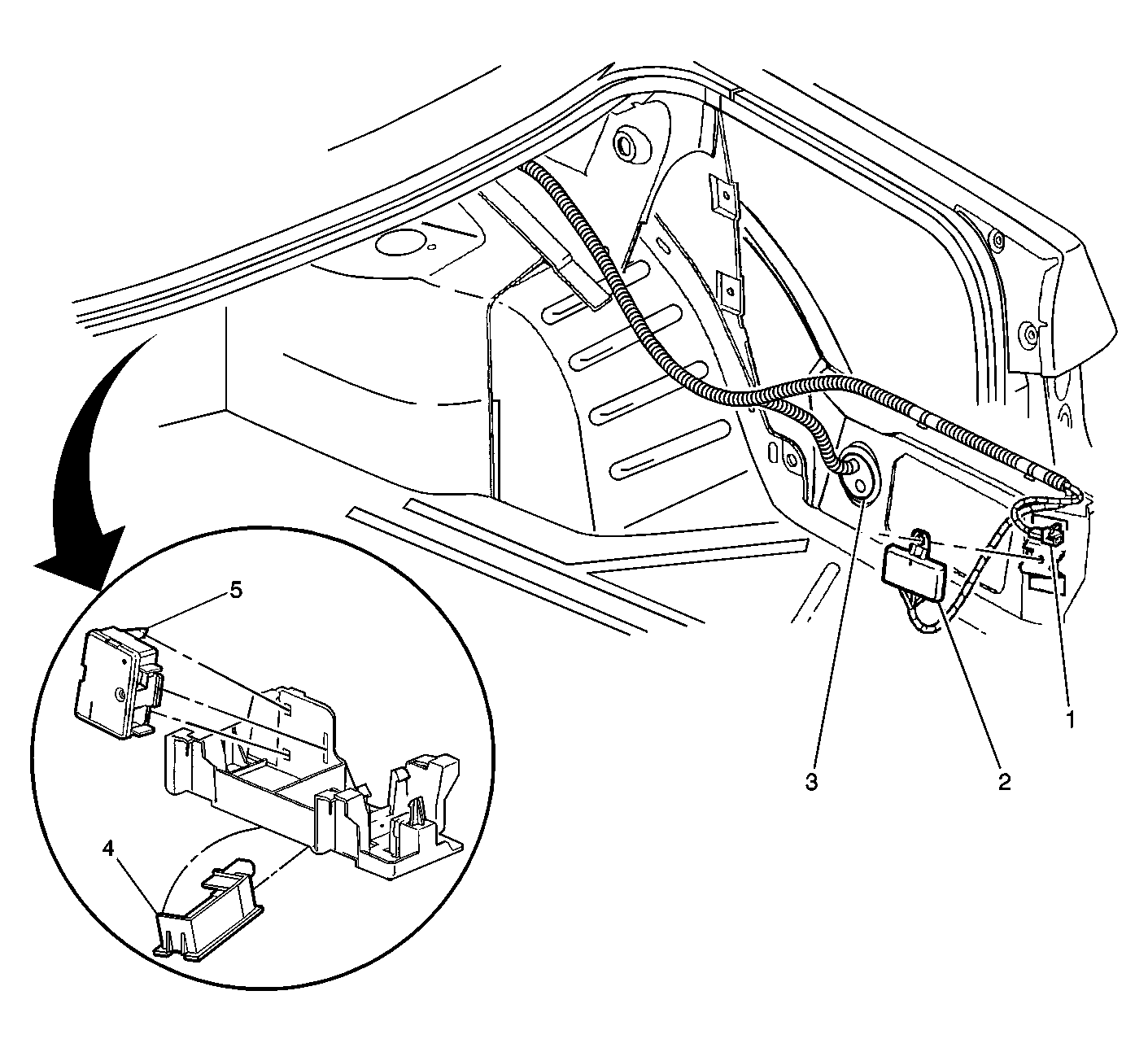 5
4
3
2
1