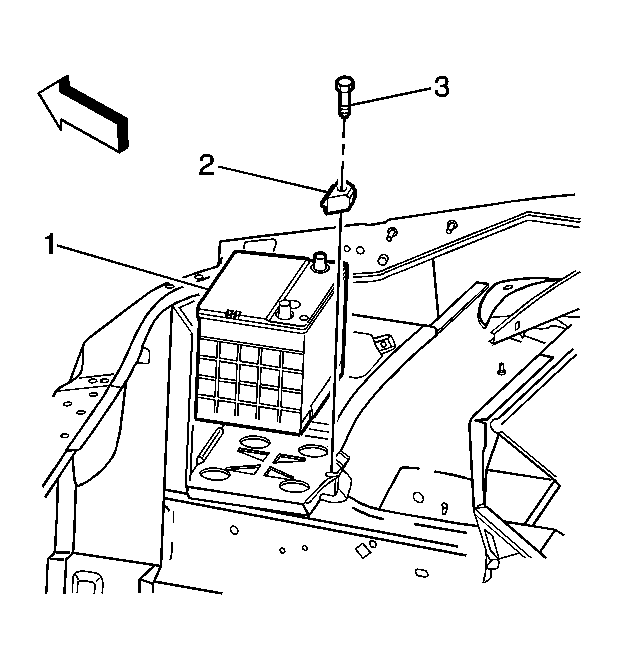 3
2
1