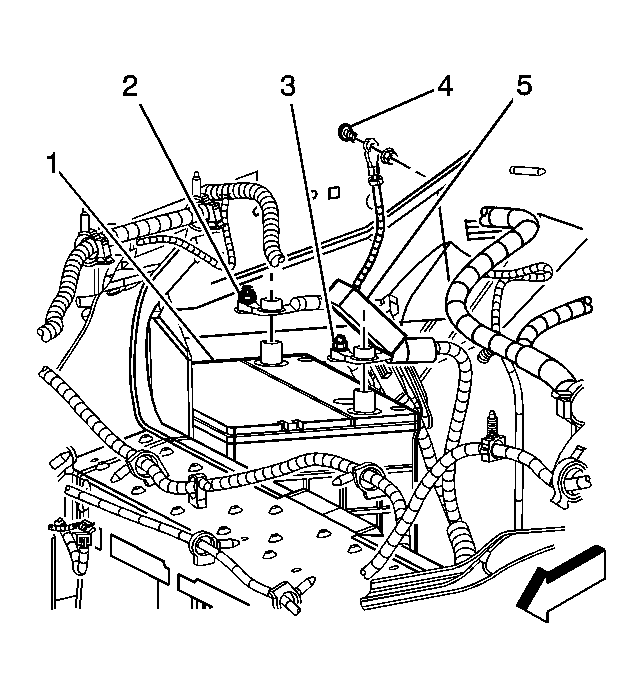 2
3
4
5
1