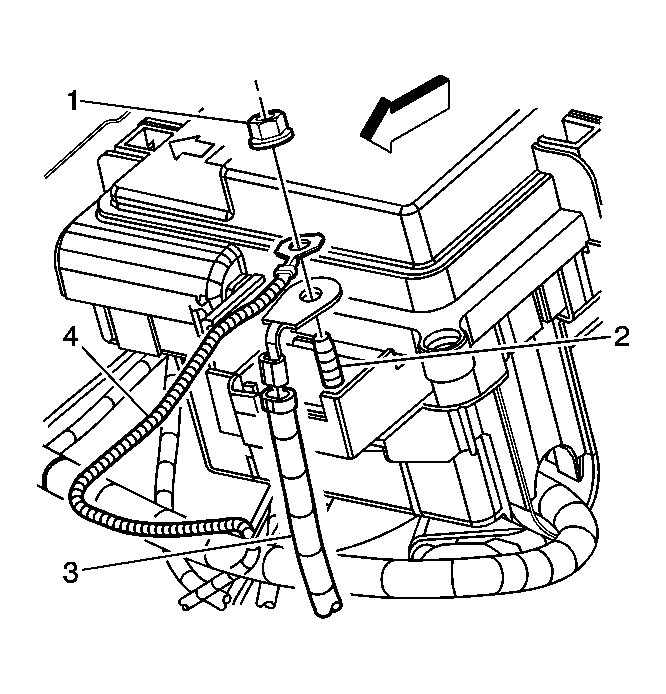 1
2
4
3