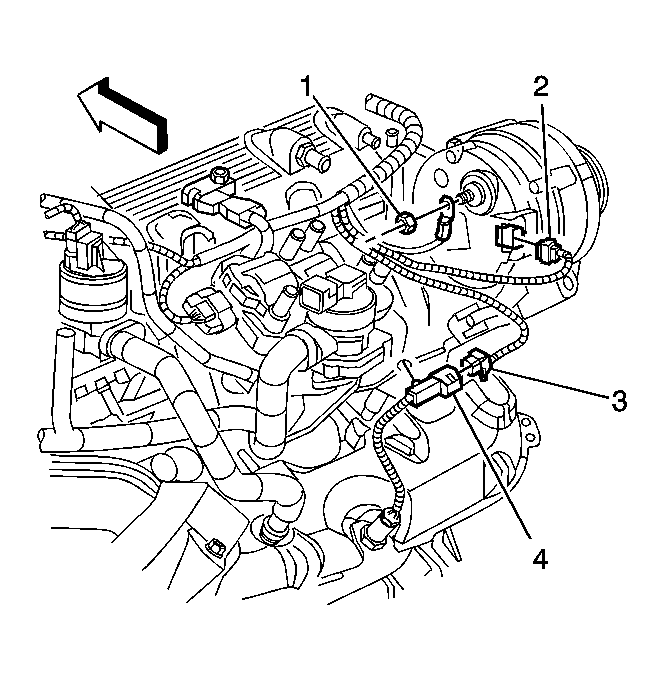 1
2
3
4