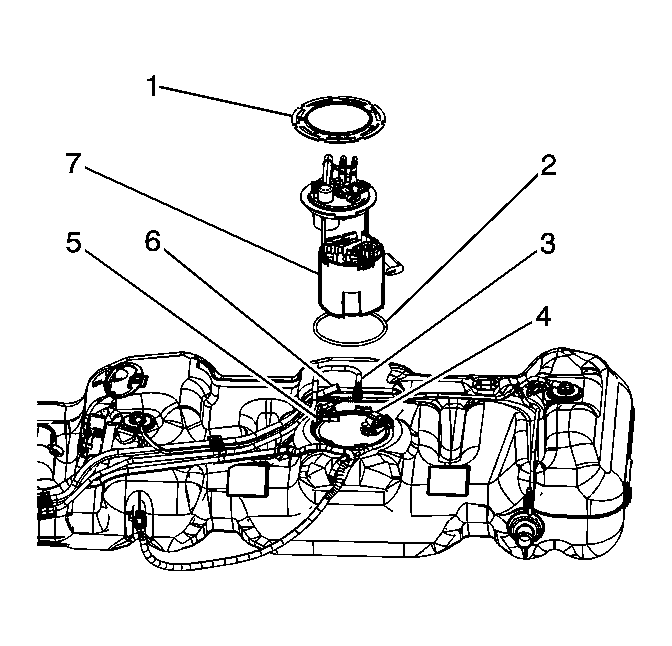 1
7
2
5
6
3
4