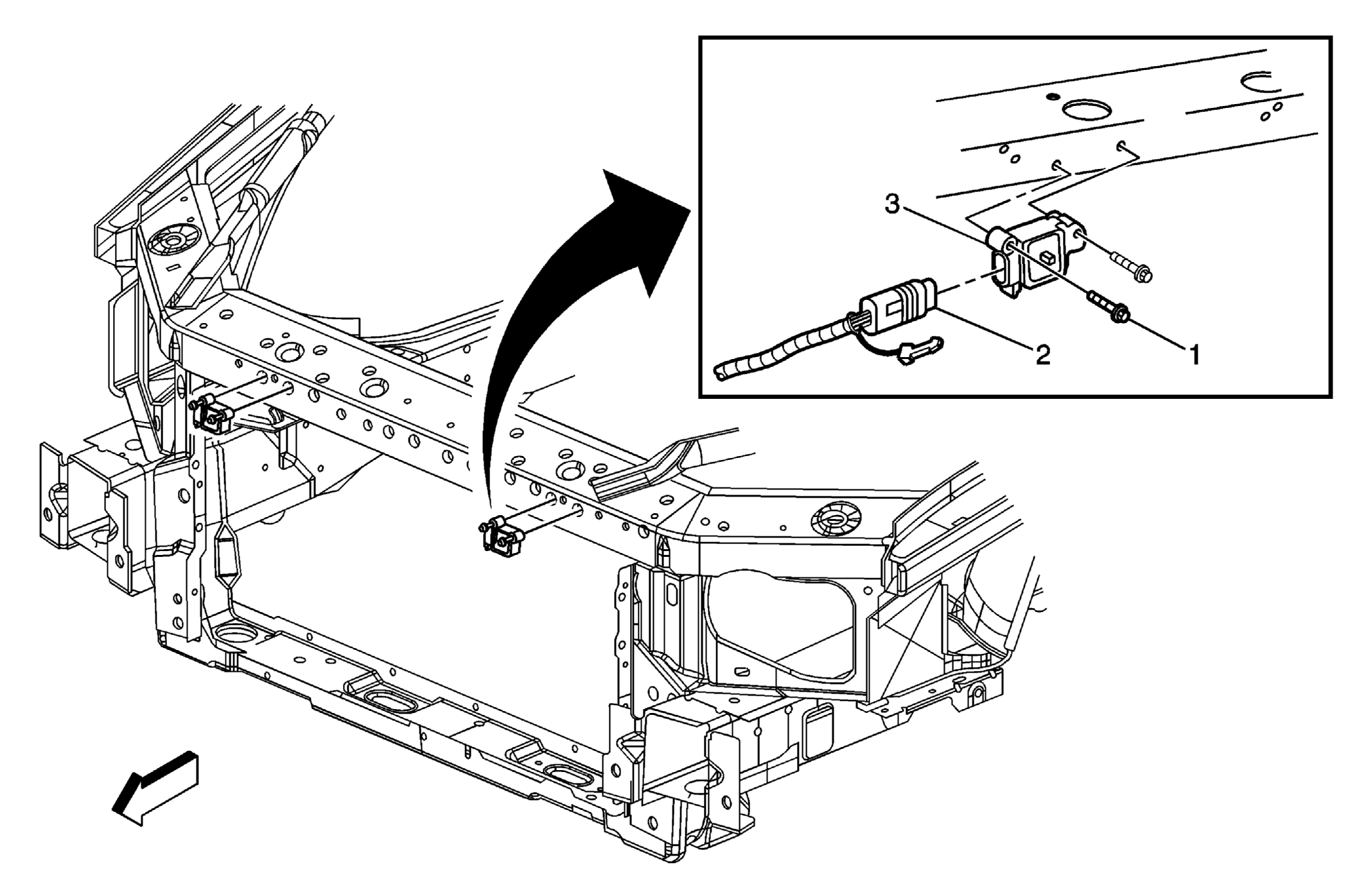 3
2
1