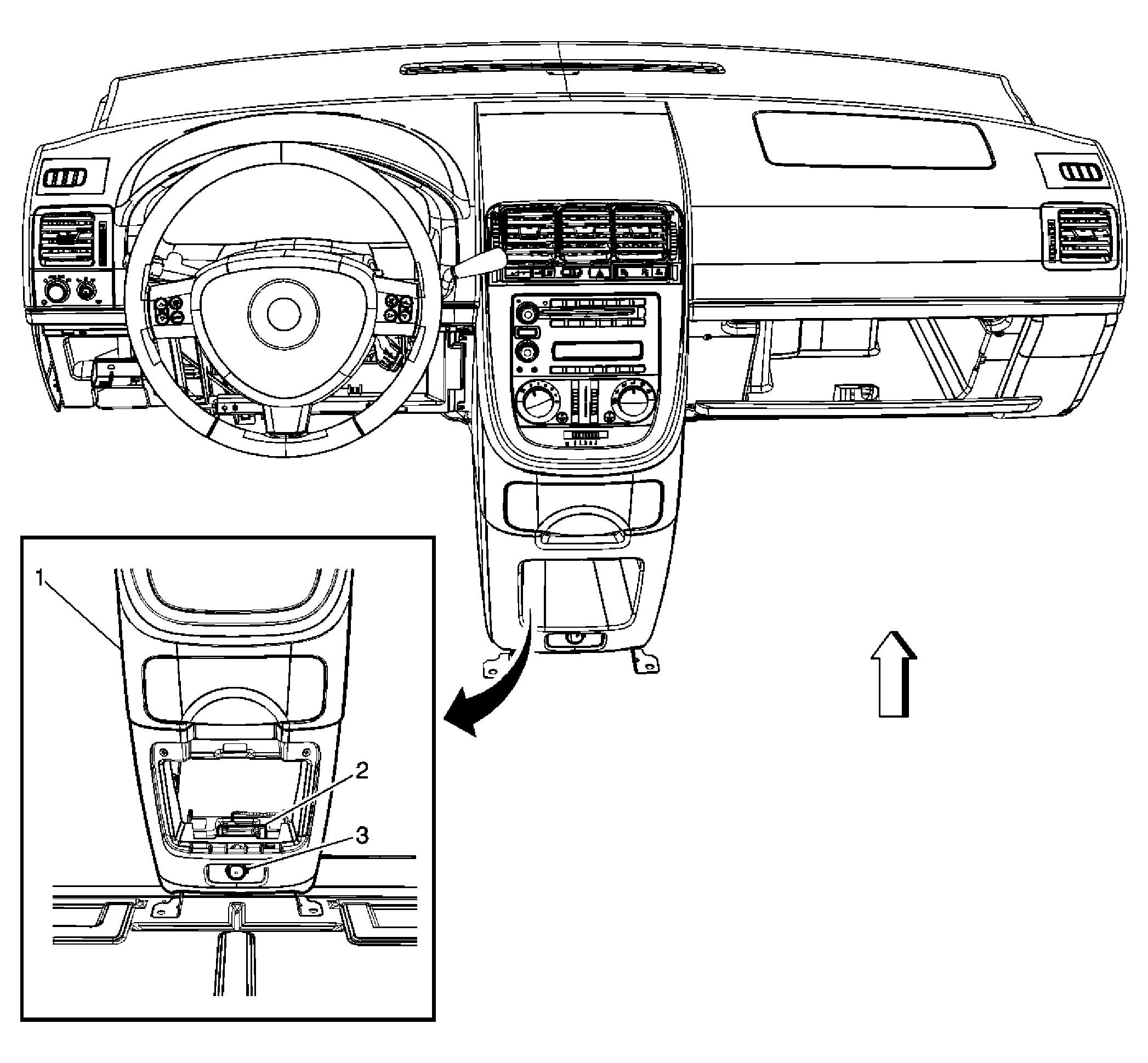 1
2
3