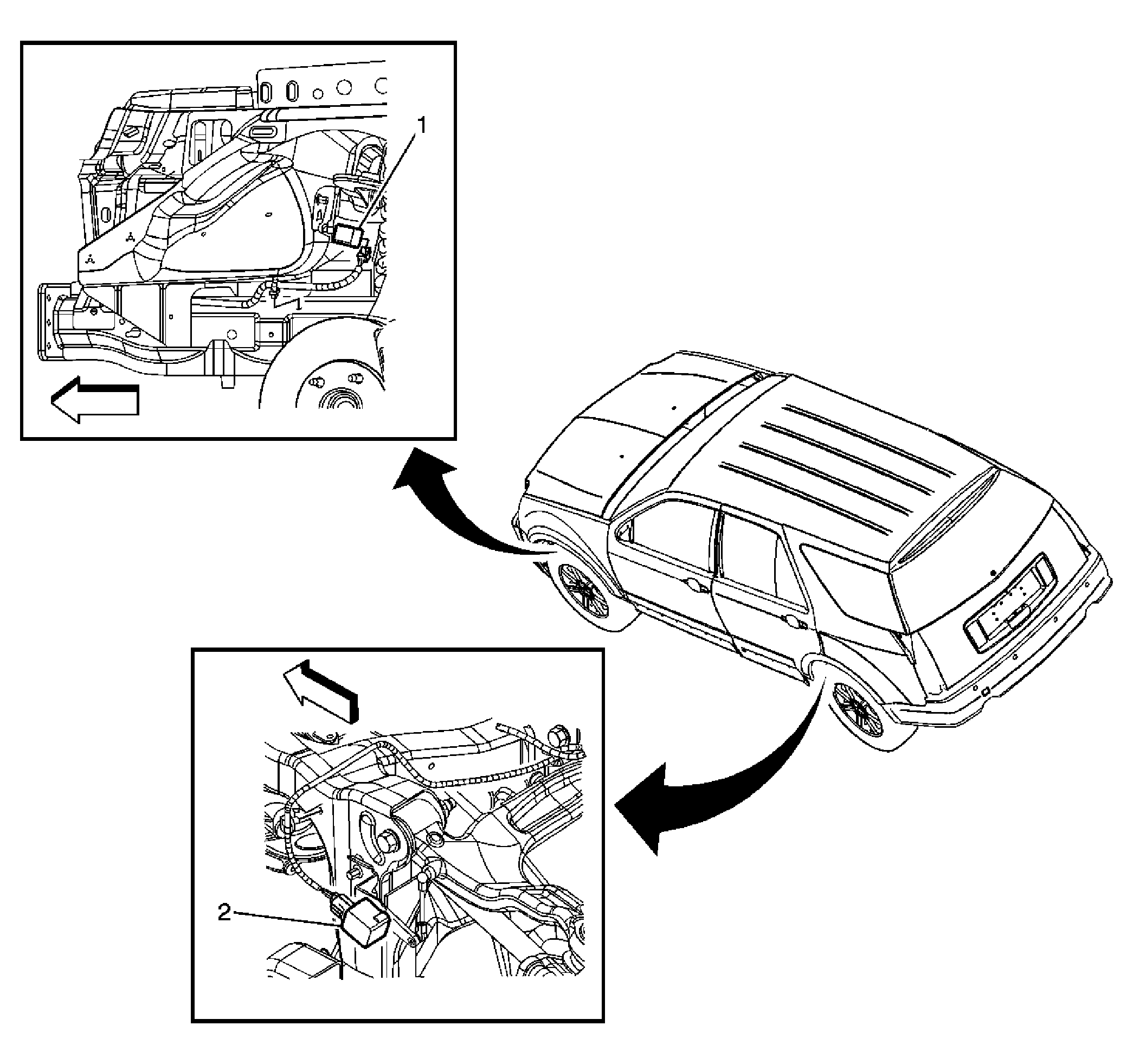 1

1

2