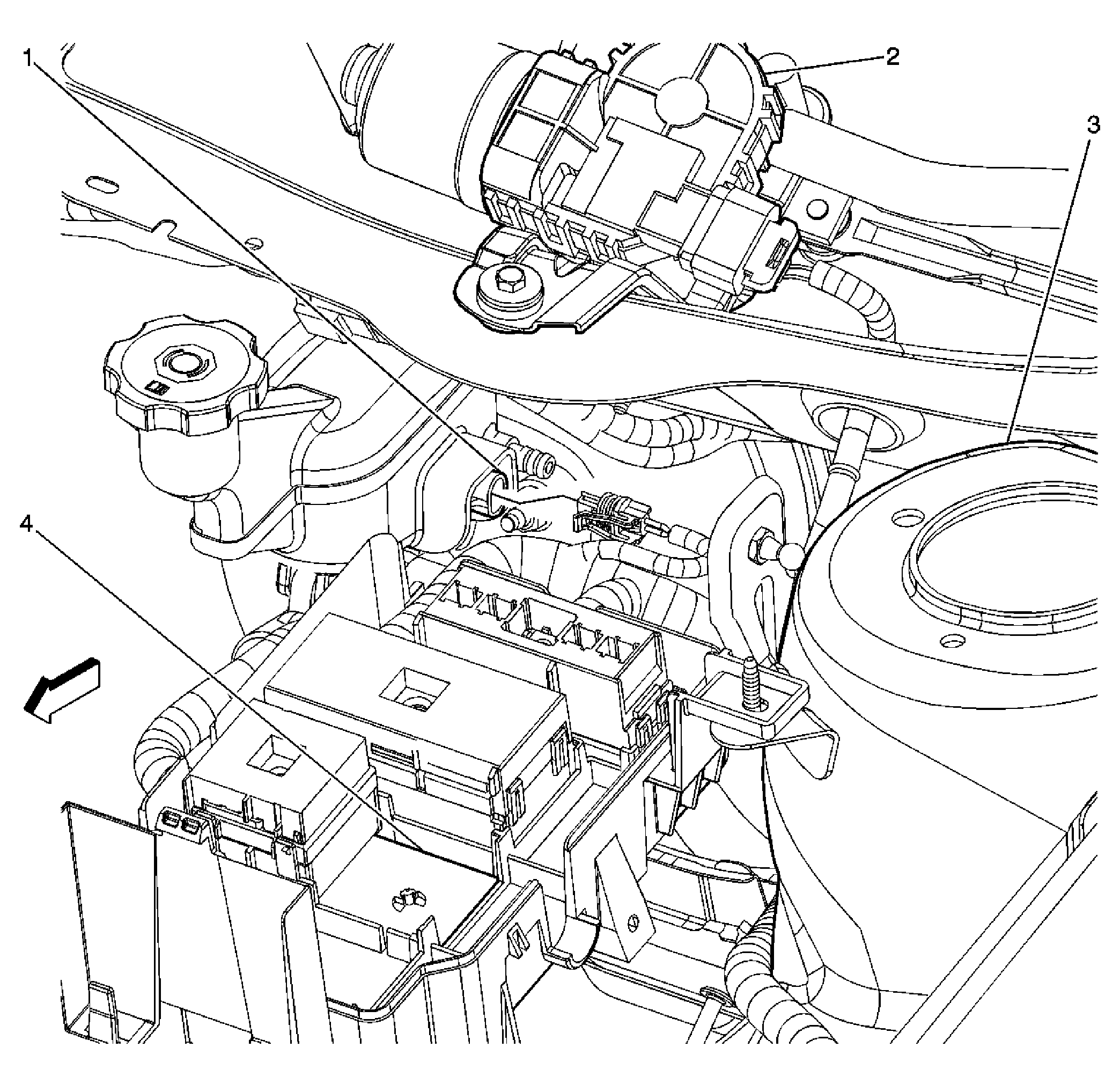 1
2
3
4