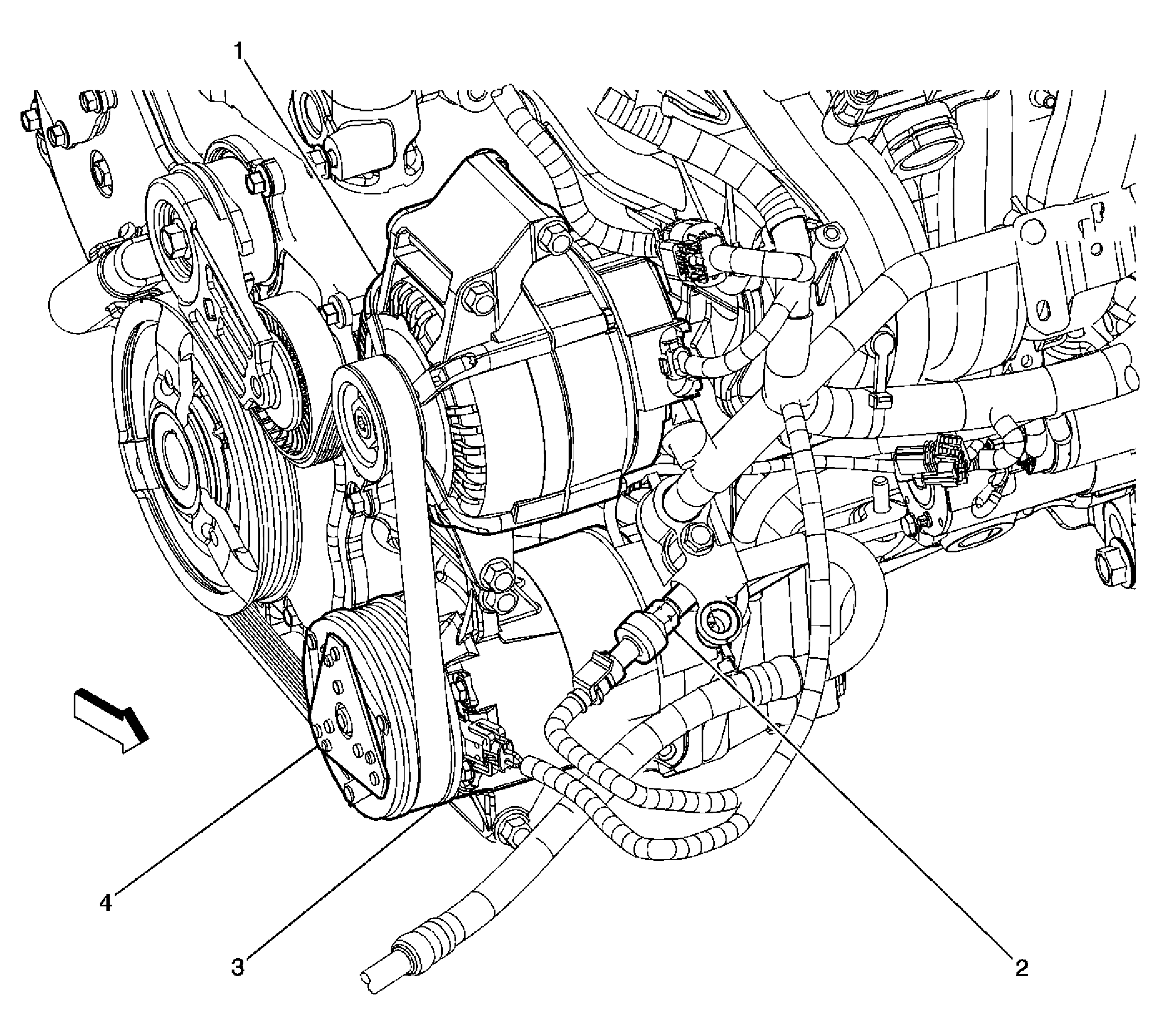 1

4

3

2