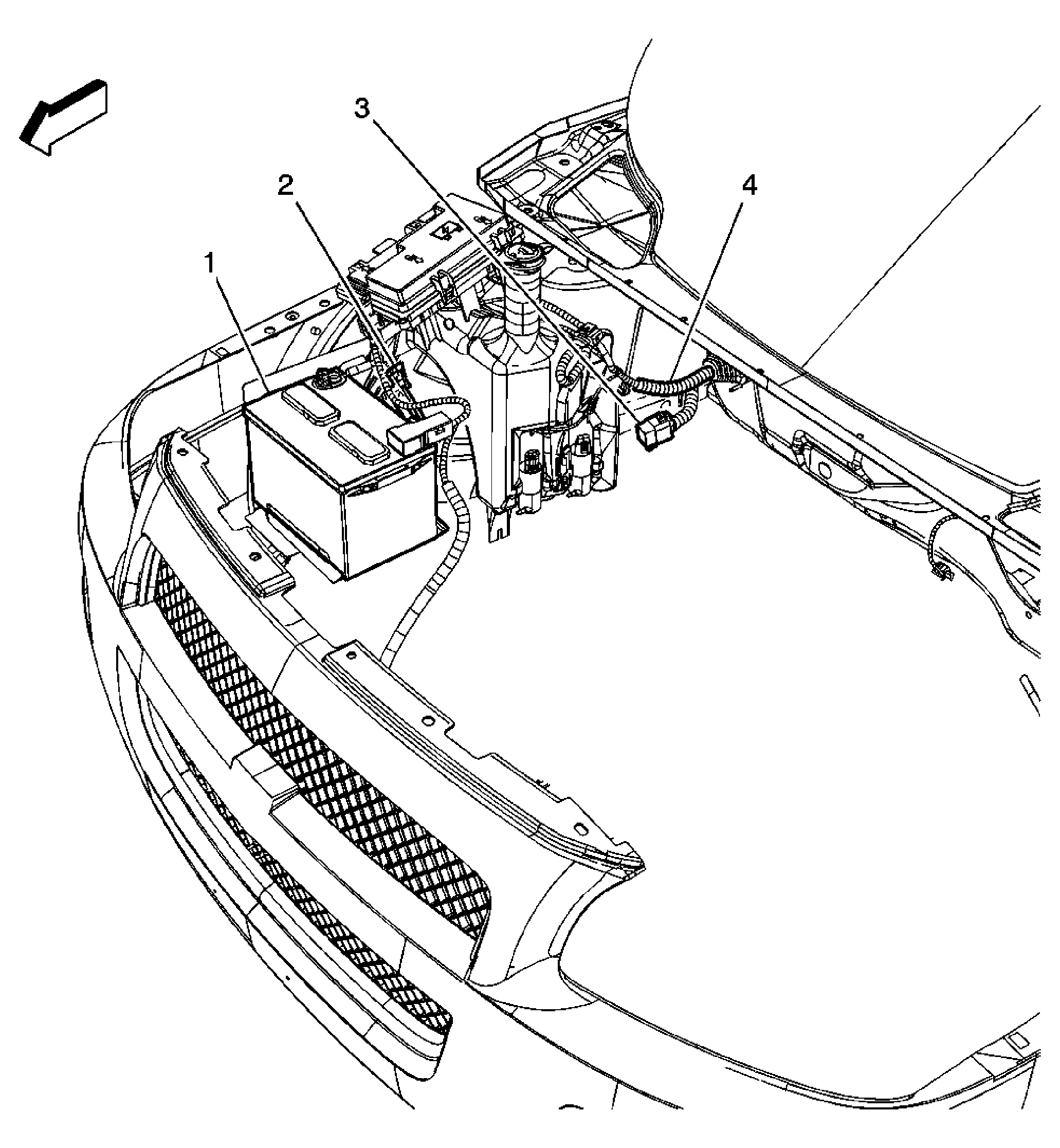 3
2
4
1