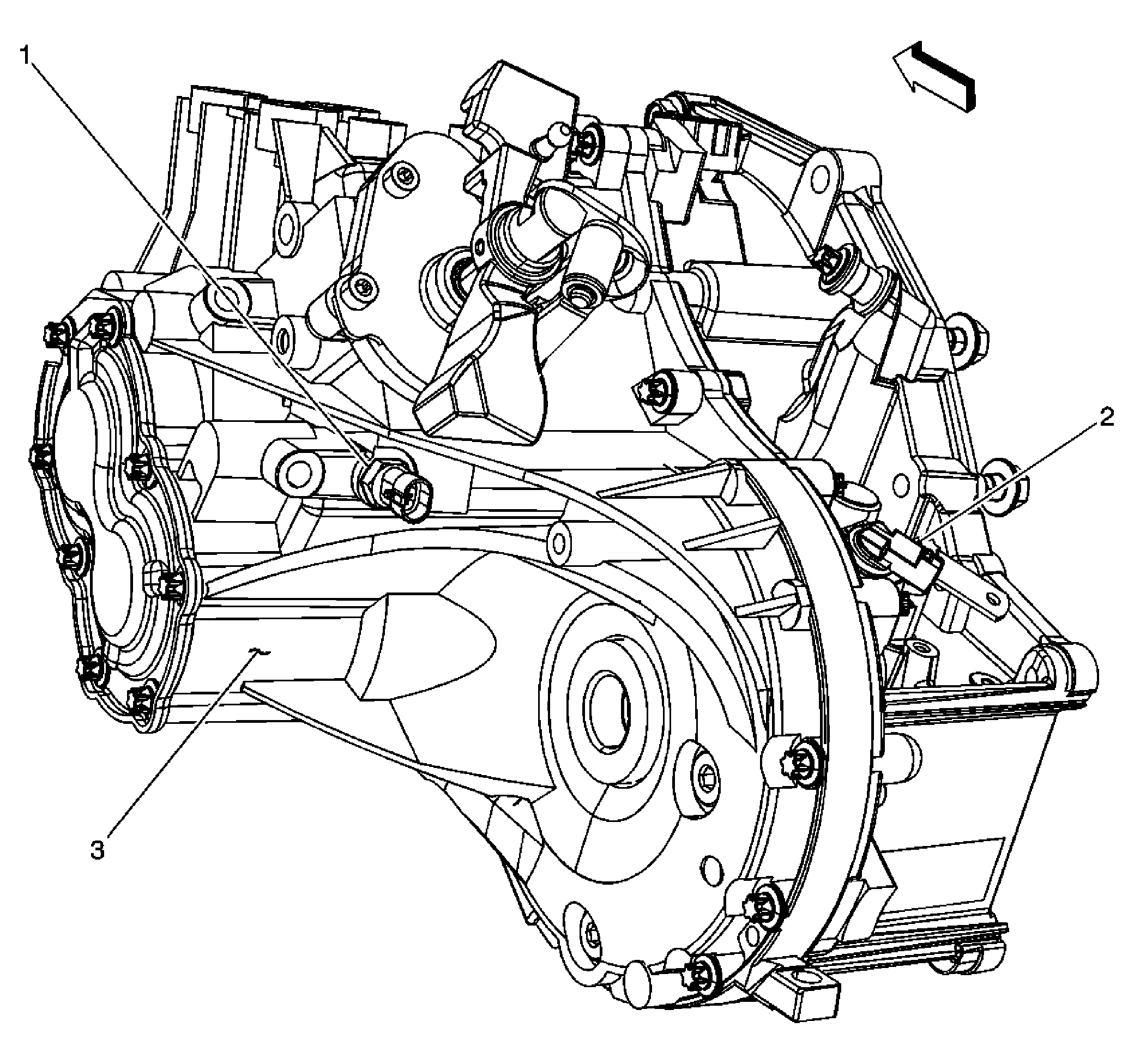 1

2

3