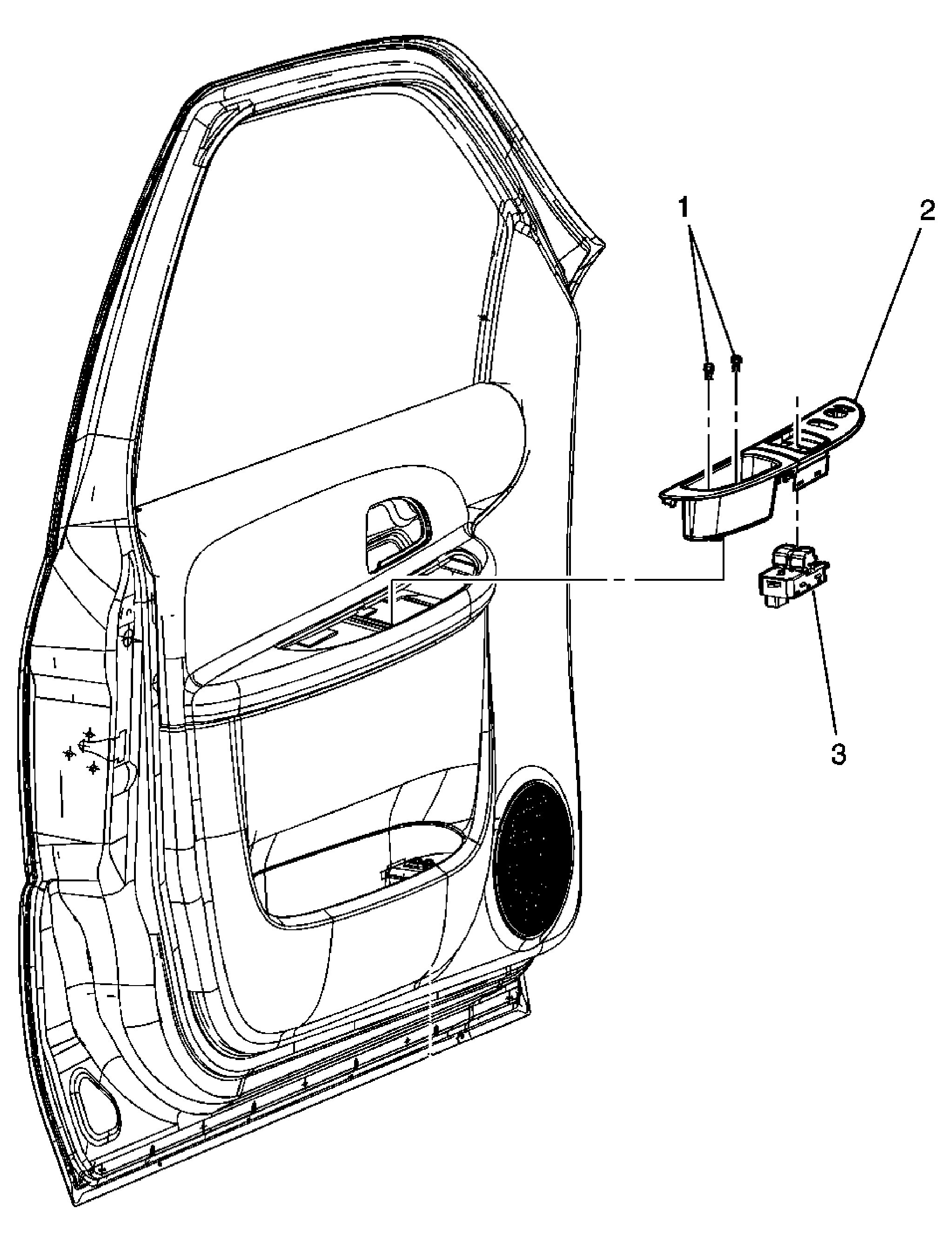 1
2
3