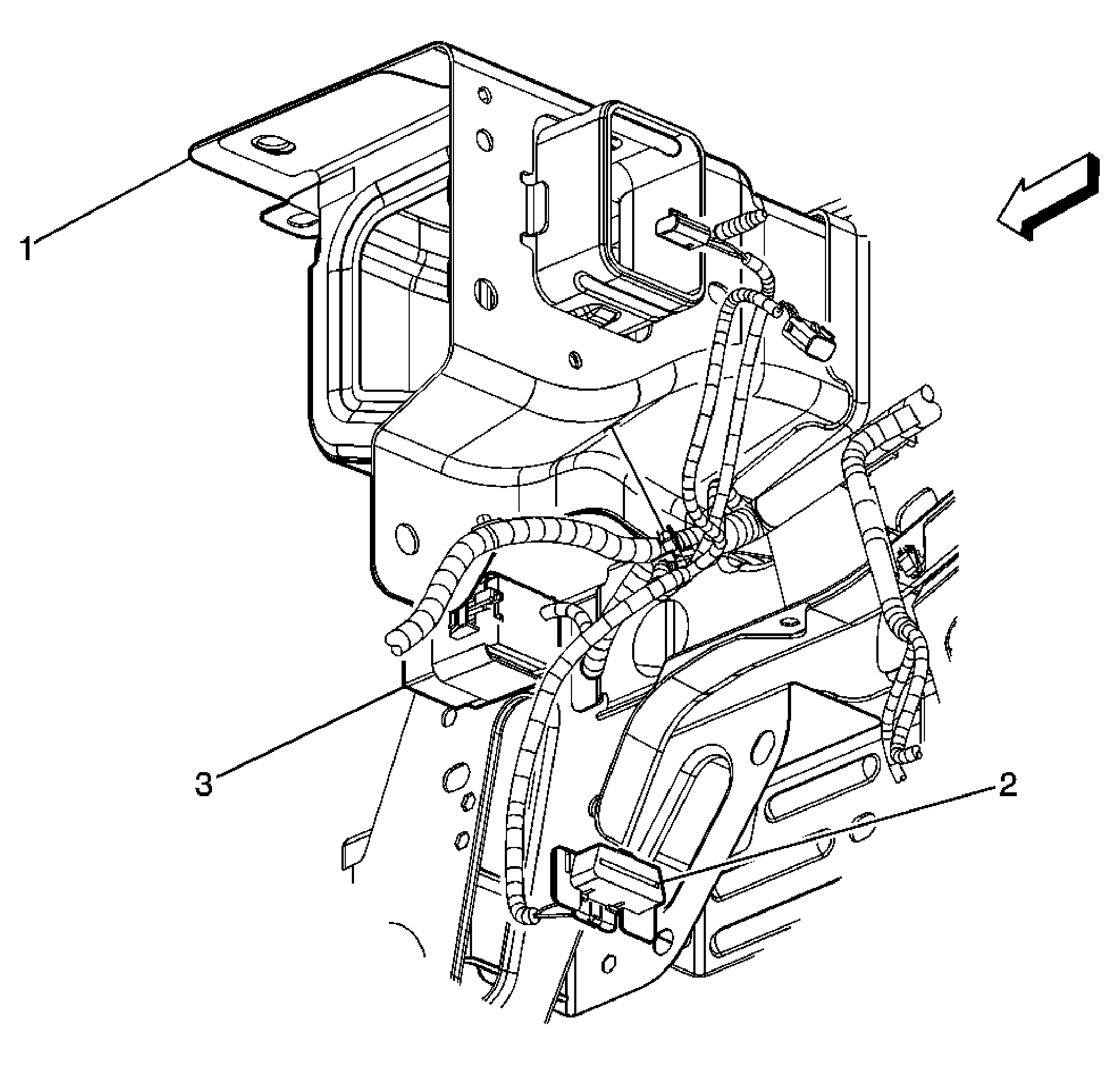 1
3
2