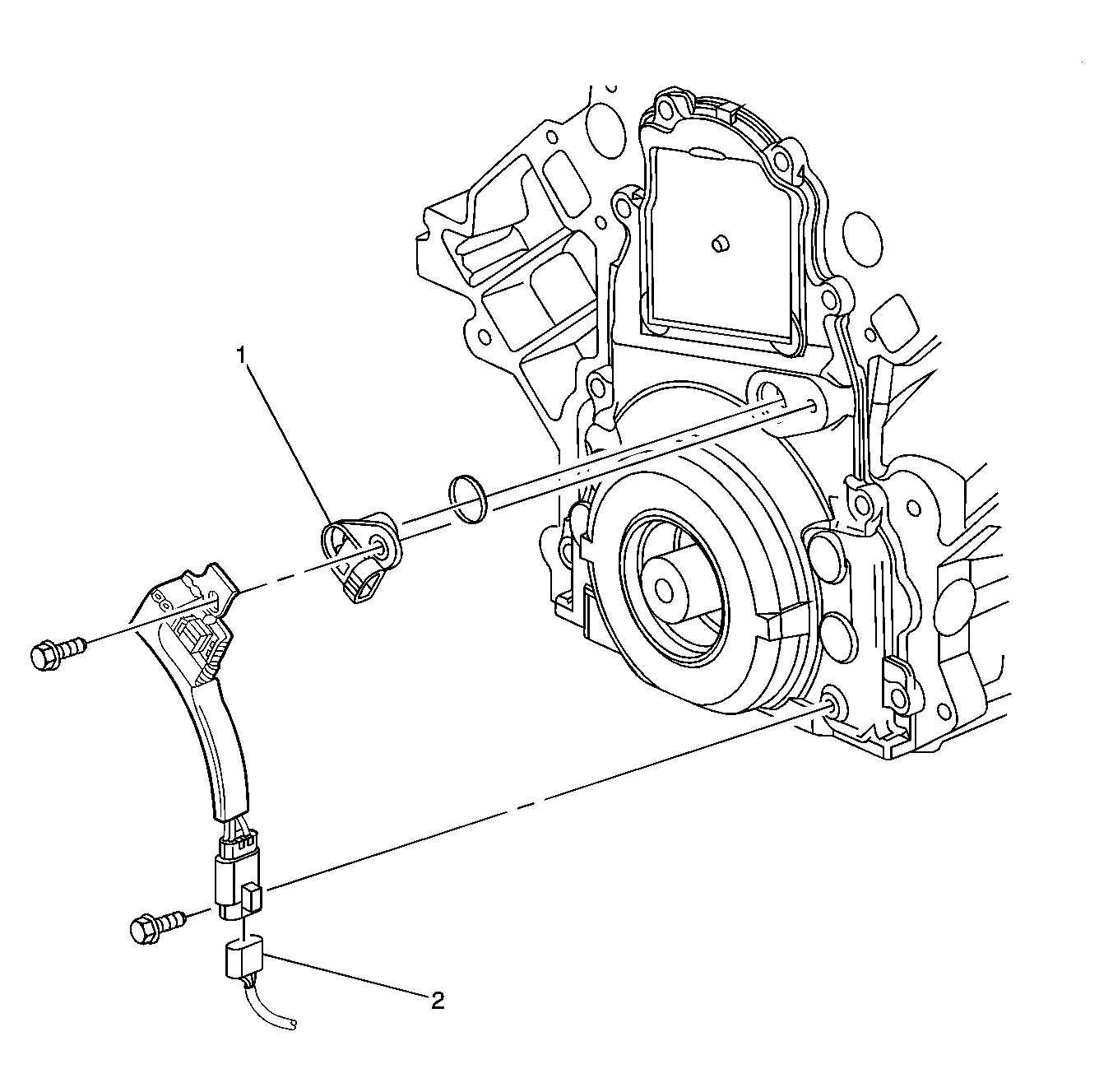 1

2