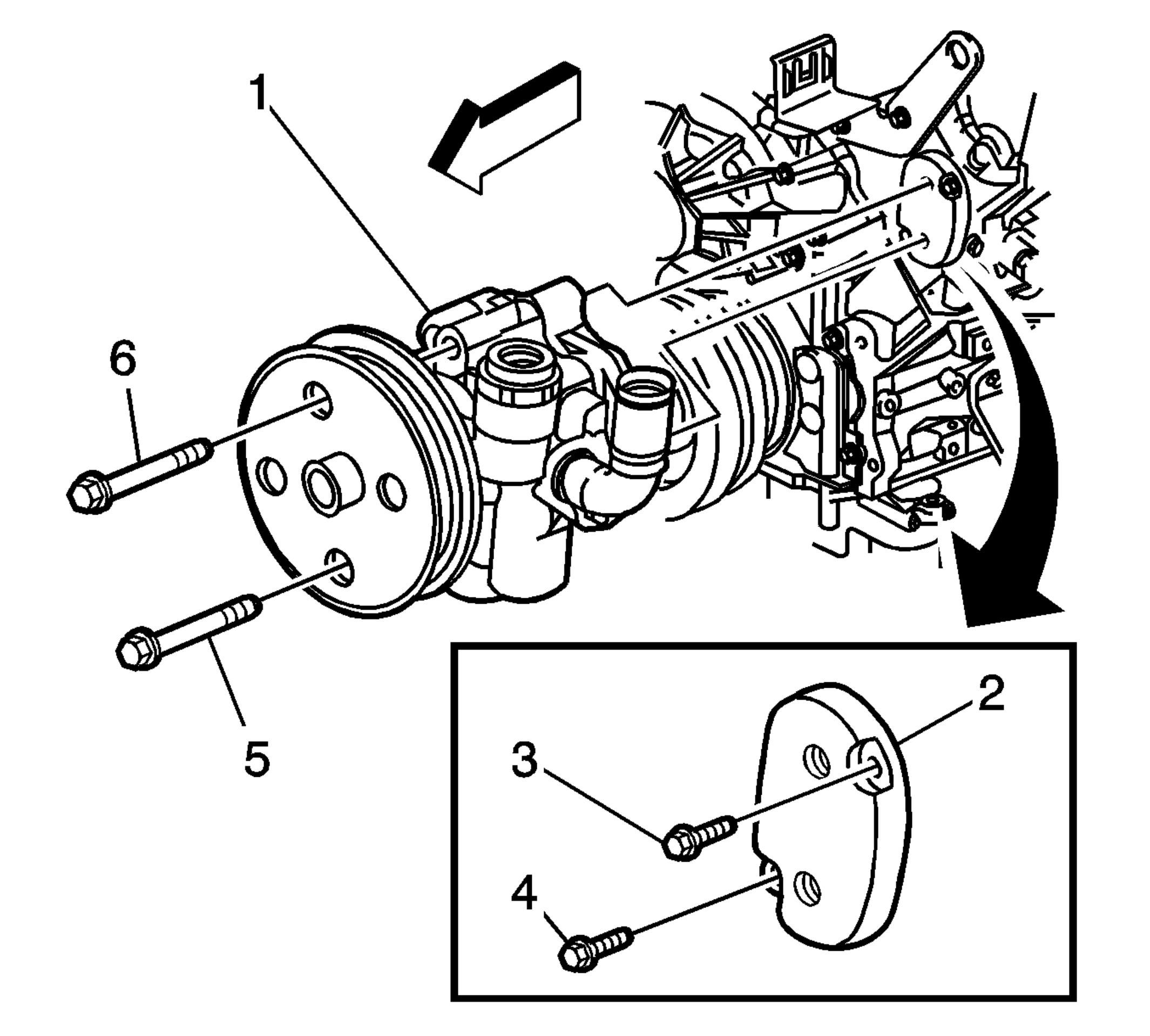 1
6
5
2
3
4