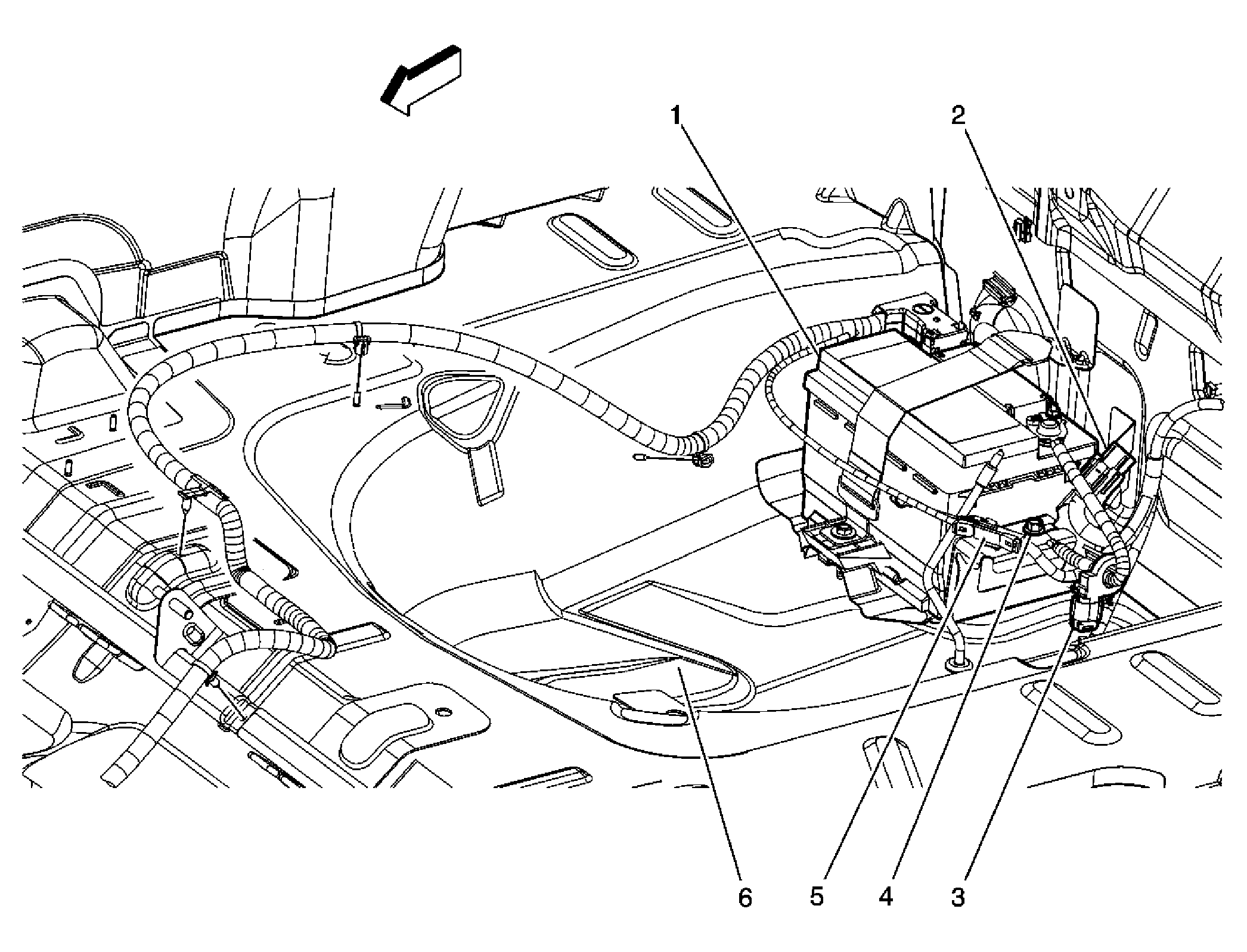 1
2
6
5
4
3