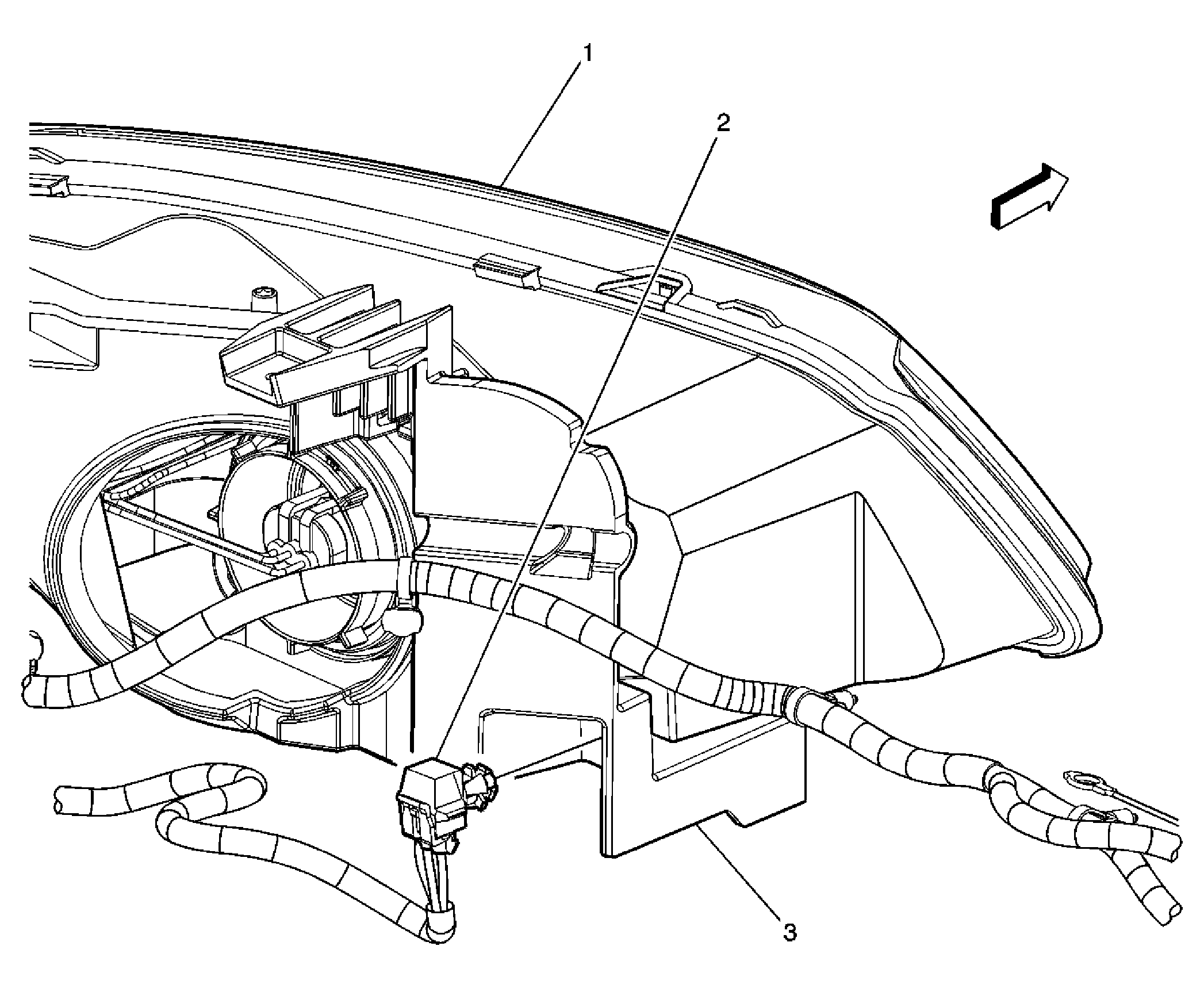 1
2
3