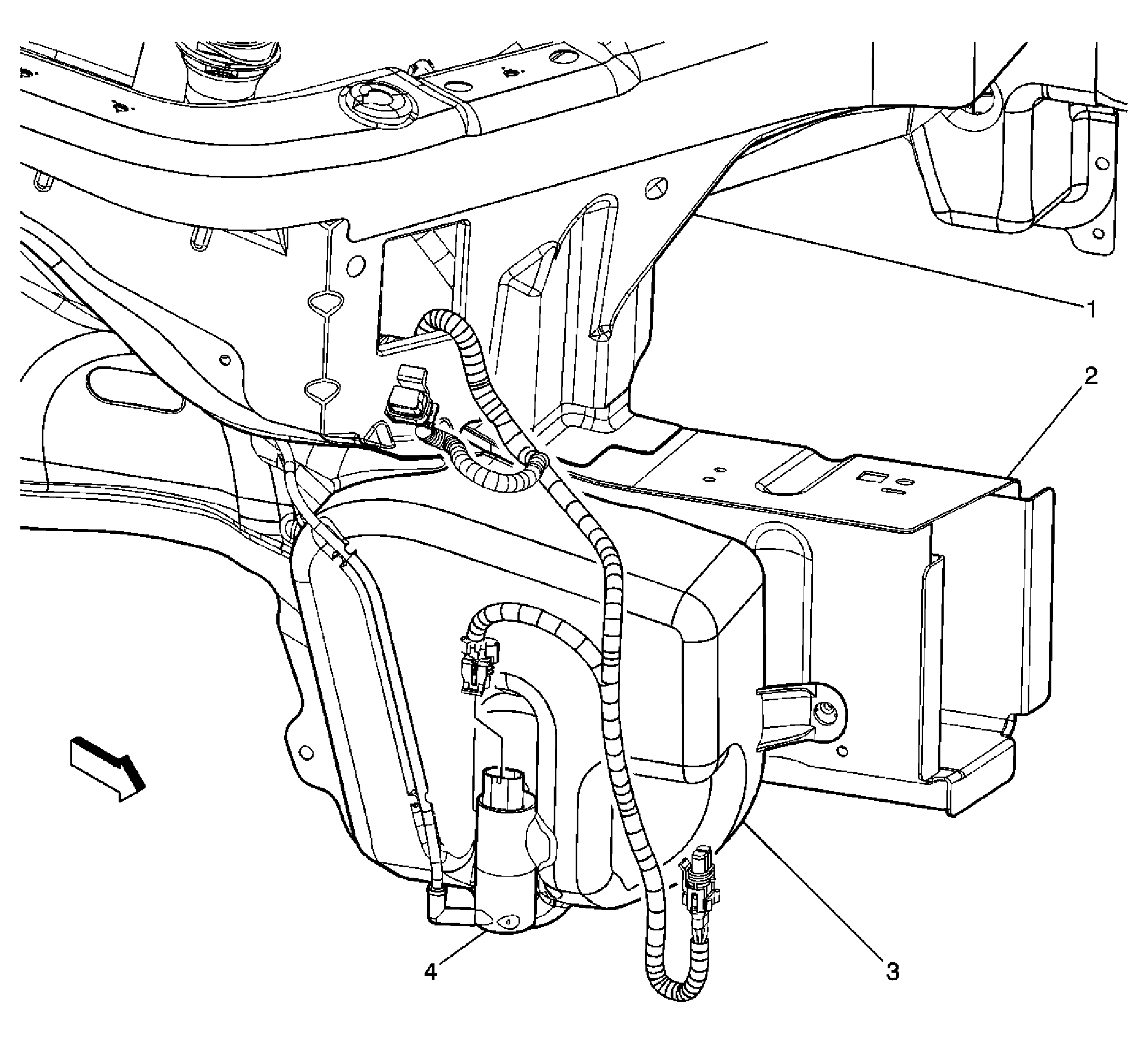 1

2

4

3